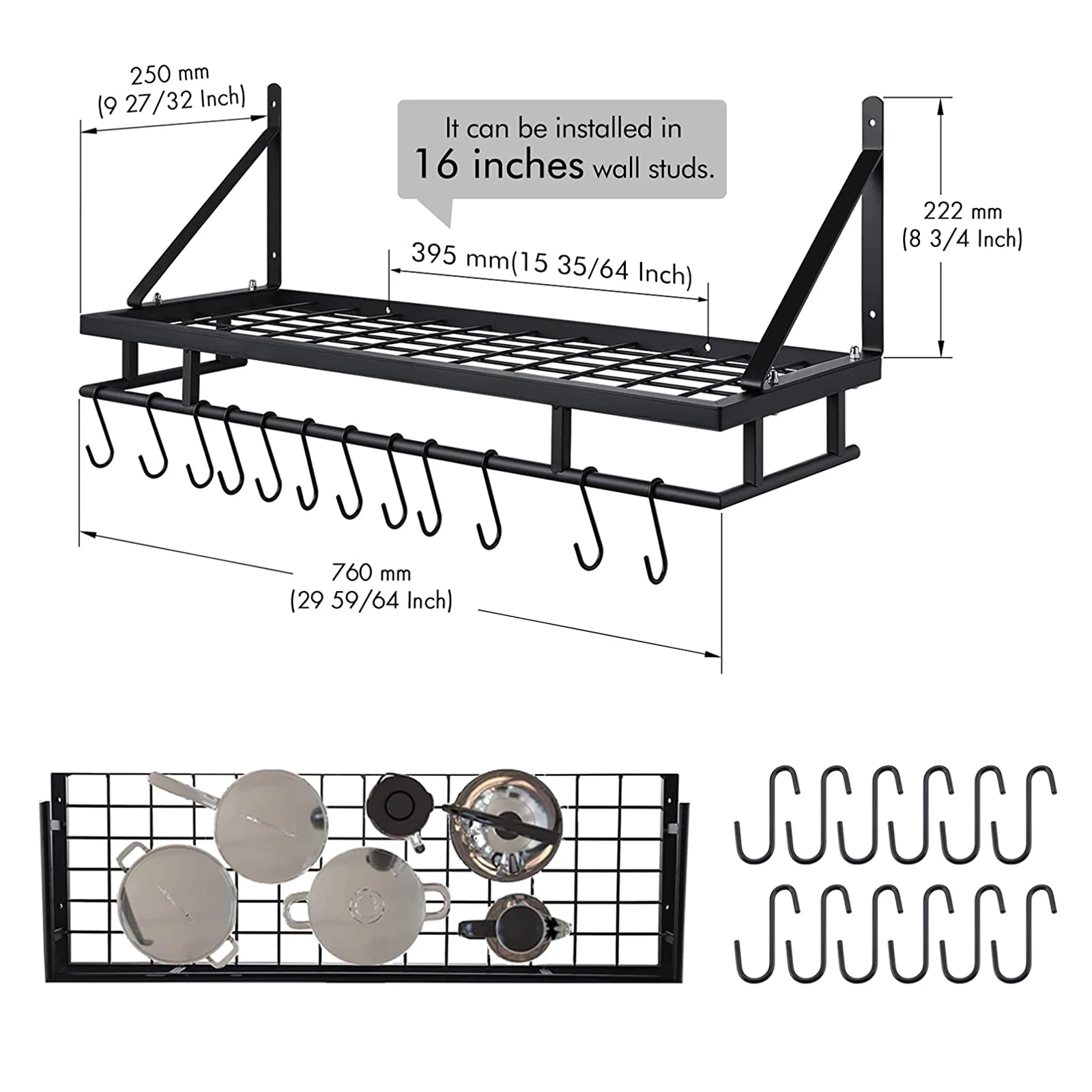 250 mm
(9 27/32 Inch)

It can be installed in
16 inches wall studs.

222 mm
(8 3/4 Inch)

395 mm(15 35/64 Inch)

760 mm
(29 59/64 Inch)