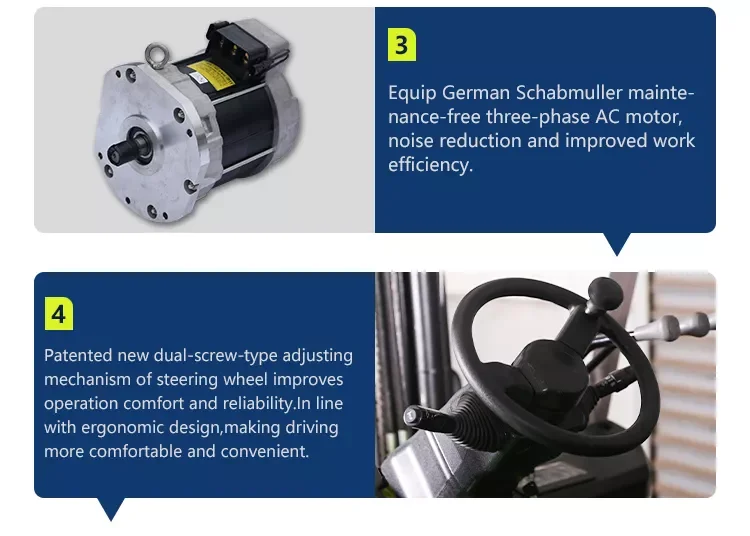 3

Equip German Schabmuller maintenance-free three-phase AC motor, noise reduction and improved work efficiency.

4

Patented new dual-screw-type adjusting mechanism of steering wheel improves operation comfort and reliability.In line with ergonomic design,making driving more comfortable and convenient.