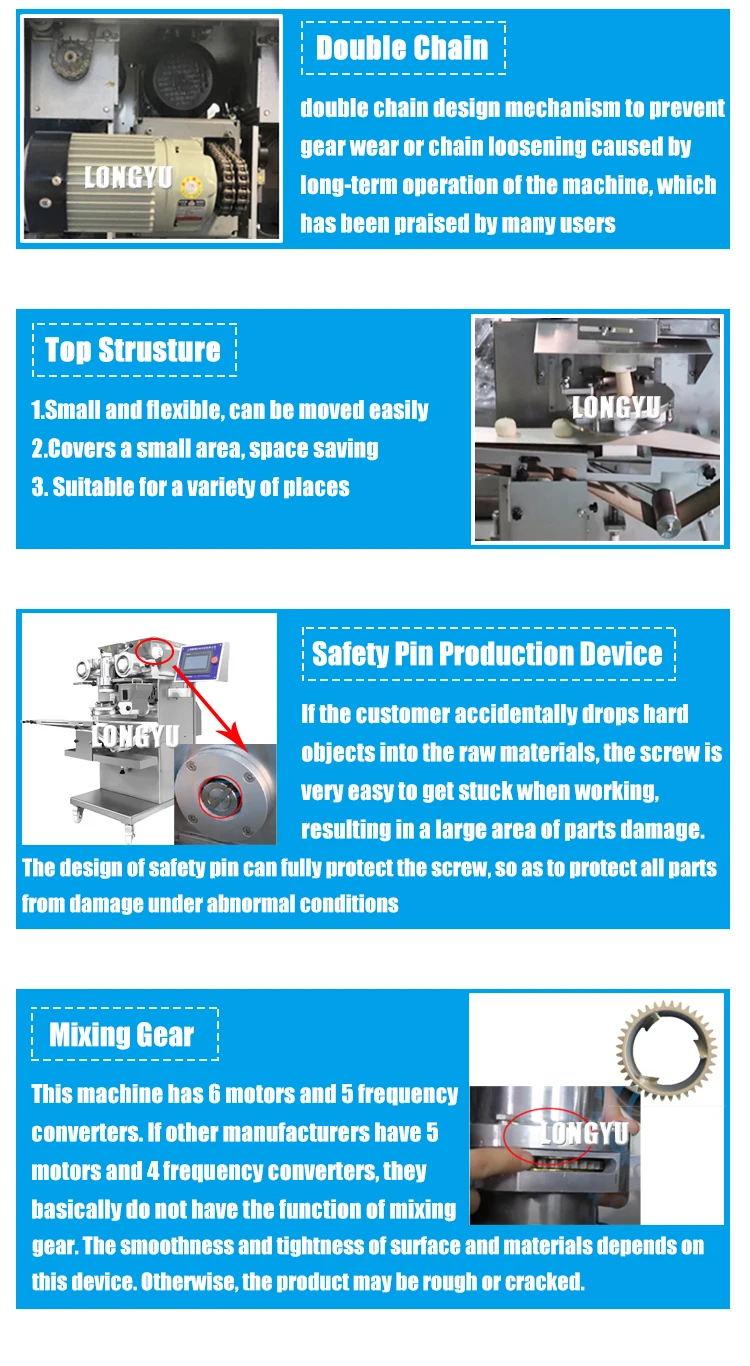 LONGYU

Double Chain

double chain design mechanism to prevent gear wear or chain loosening caused by long-term operation of the machine, which has been praised by many users

Top Strusture

1.Small and flexible, can be moved easily
2.Covers a small area, space saving
3. Suitable for a variety of places

LONGYU

LONGYU

Safety Pin Production Device

If the customer accidentally drops hard objects into the raw materials, the screw is very easy to get stuck when working, resulting in a large area of parts damage.
The design of safety pin can fully protect the screw, so as to protect all parts from damage under abnormal conditions

Mixing Gear

This machine has 6 motors and 5 frequency converters. If other manufacturers have 5 motors and 4 frequency converters, they basically do not have the function of mixing gear. The smoothness and tightness of surface and materials depends on this device. Otherwise, the product may be rough or cracked.

LONGYU