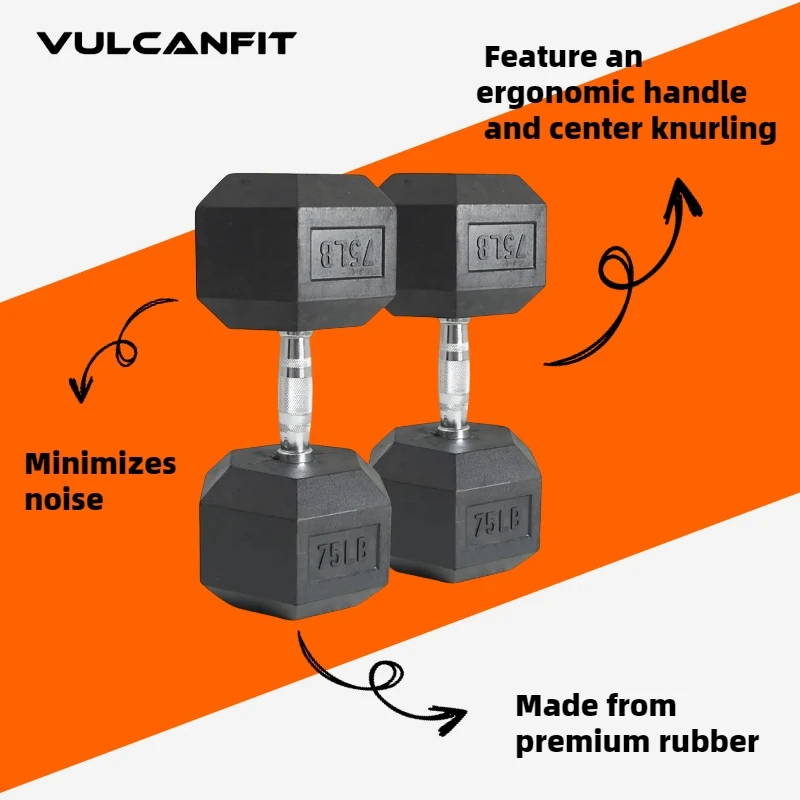 VULCANFIT

Feature an ergonomic handle and center knurling

75LB

75LB

Minimizes noise

75LB

75LB

Made from premium rubber