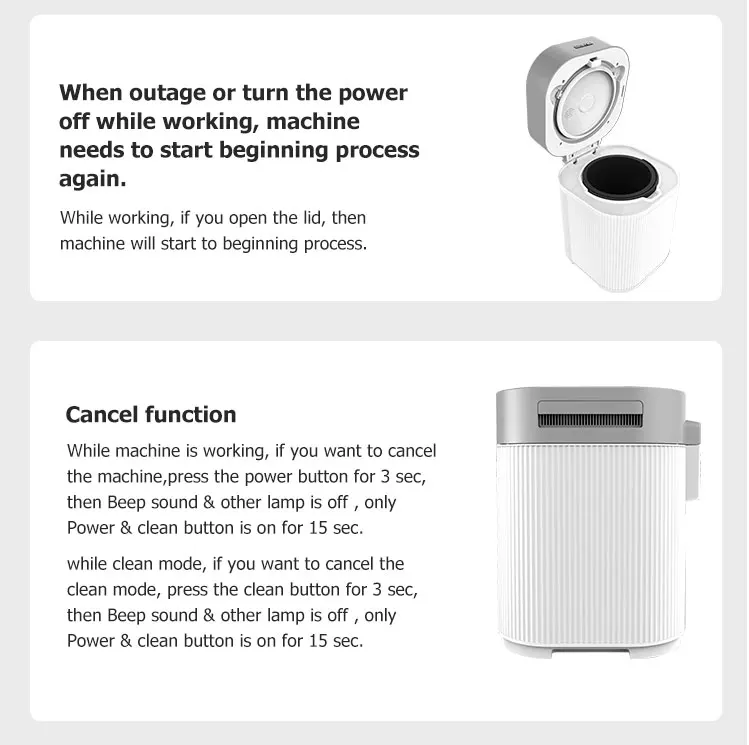 When outage or turn the power off while working, machine needs to start beginning process again.

While working, if you open the lid, then machine will start to beginning process.

Cancel function

While machine is working, if you want to cancel the machine,press the power button for 3 sec, then Beep sound & other lamp is off , only Power & clean button is on for 15 sec.

while clean mode, if you want to cancel the clean mode, press the clean button for 3 sec, then Beep sound & other lamp is off , only Power & clean button is on for 15 sec.