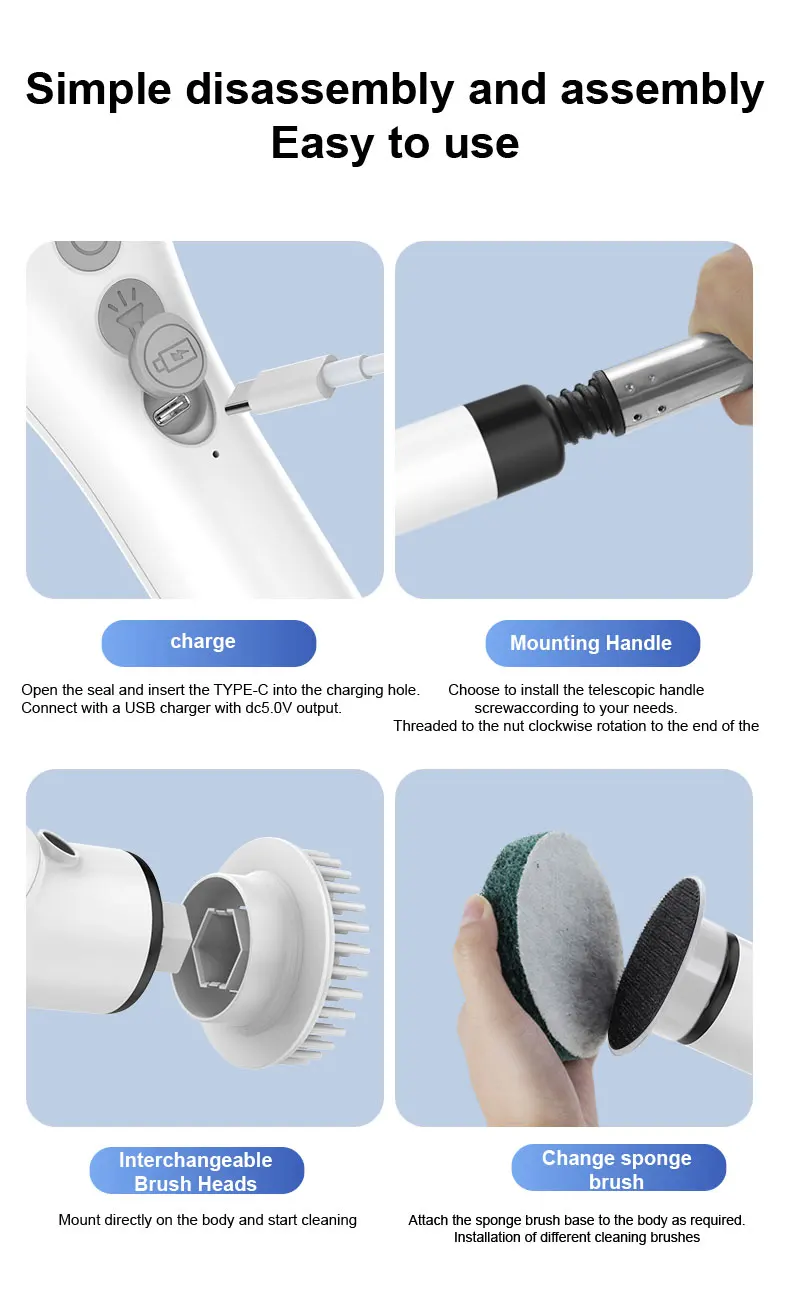 Simple disassembly and assembly
Easy to use

charge

Open the seal and insert the TYPE-C into the charging hole. Connect with a USB charger with dc5.0V output.

Mounting Handle

Choose to install the telescopic handle screwaccording to your needs. Threaded to the nut clockwise rotation to the end of the

Interchangeable Brush Heads

Mount directly on the body and start cleaning

Change sponge brush

Attach the sponge brush base to the body as required. Installation of different cleaning brushes