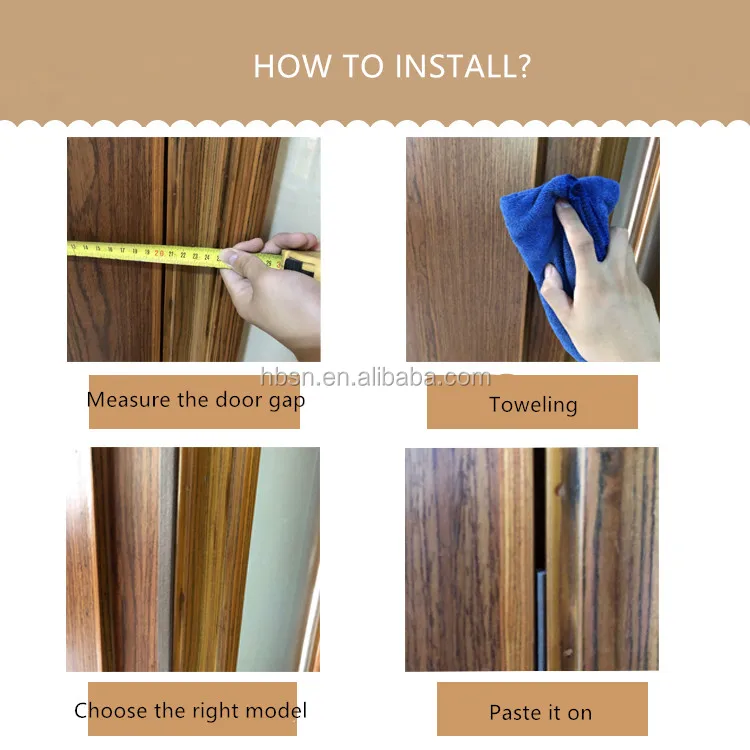 HOW TO INSTALL?

13 14 15 16 17 18 19 20 21 22 23 24 25

hbsn.en.alibaba.com

Measure the door gap

Toweling

Choose the right model

Paste it on