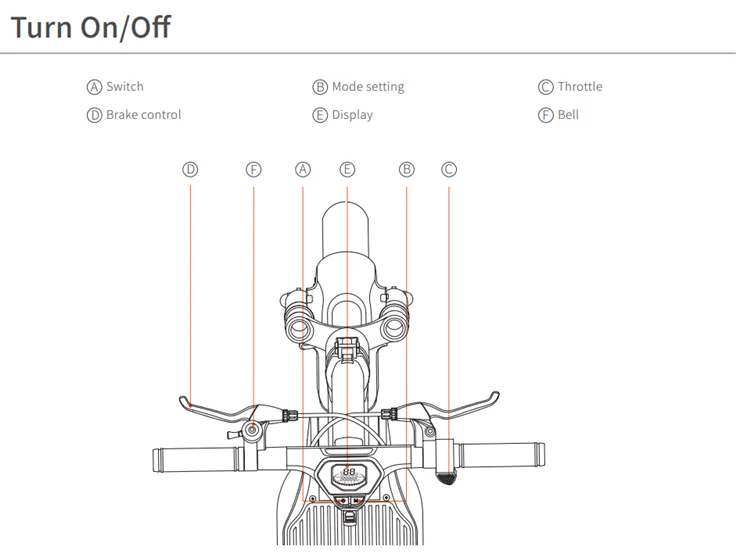 Turn On/Off

Ⓐ Switch
Ⓑ Mode setting
Ⓒ Throttle
Ⓓ Brake control
Ⓔ Display
Ⓕ Bell

Ⓓ Ⓕ Ⓐ Ⓔ Ⓑ Ⓒ

88