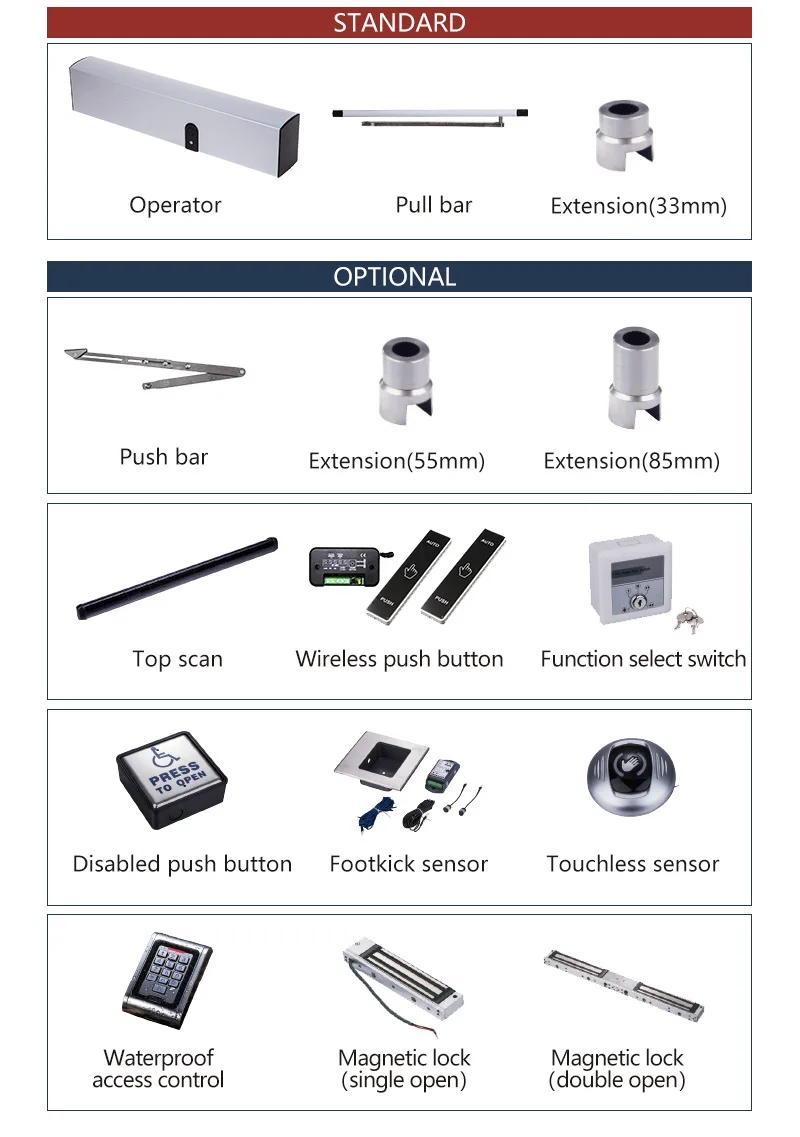 STANDARD

Operator

Pull bar

Extension(33mm)

OPTIONAL

Push bar

Extension(55mm)

Extension(85mm)

Top scan

AUTO
PUSH
AUTO
PUSH

Wireless push button

Function select switch

PRESS TO OPEN

Disabled push button

Footkick sensor

Touchless sensor

Waterproof access control

Magnetic lock (single open)

Magnetic lock (double open)