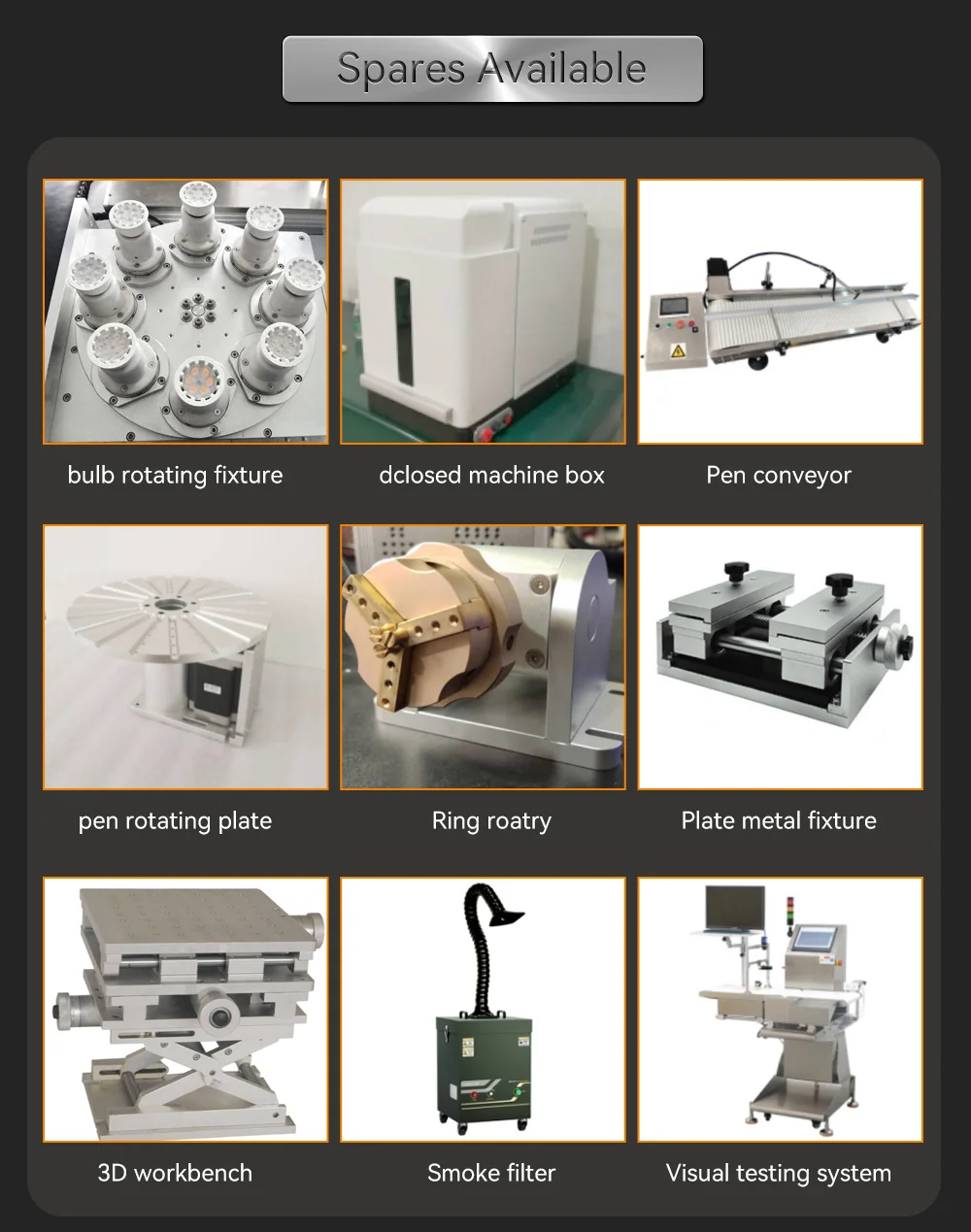 Spares Available

bulb rotating fixture

dclosed machine box

Pen conveyor

pen rotating plate

Ring roatry

Plate metal fixture

3D workbench

Smoke filter

Visual testing system