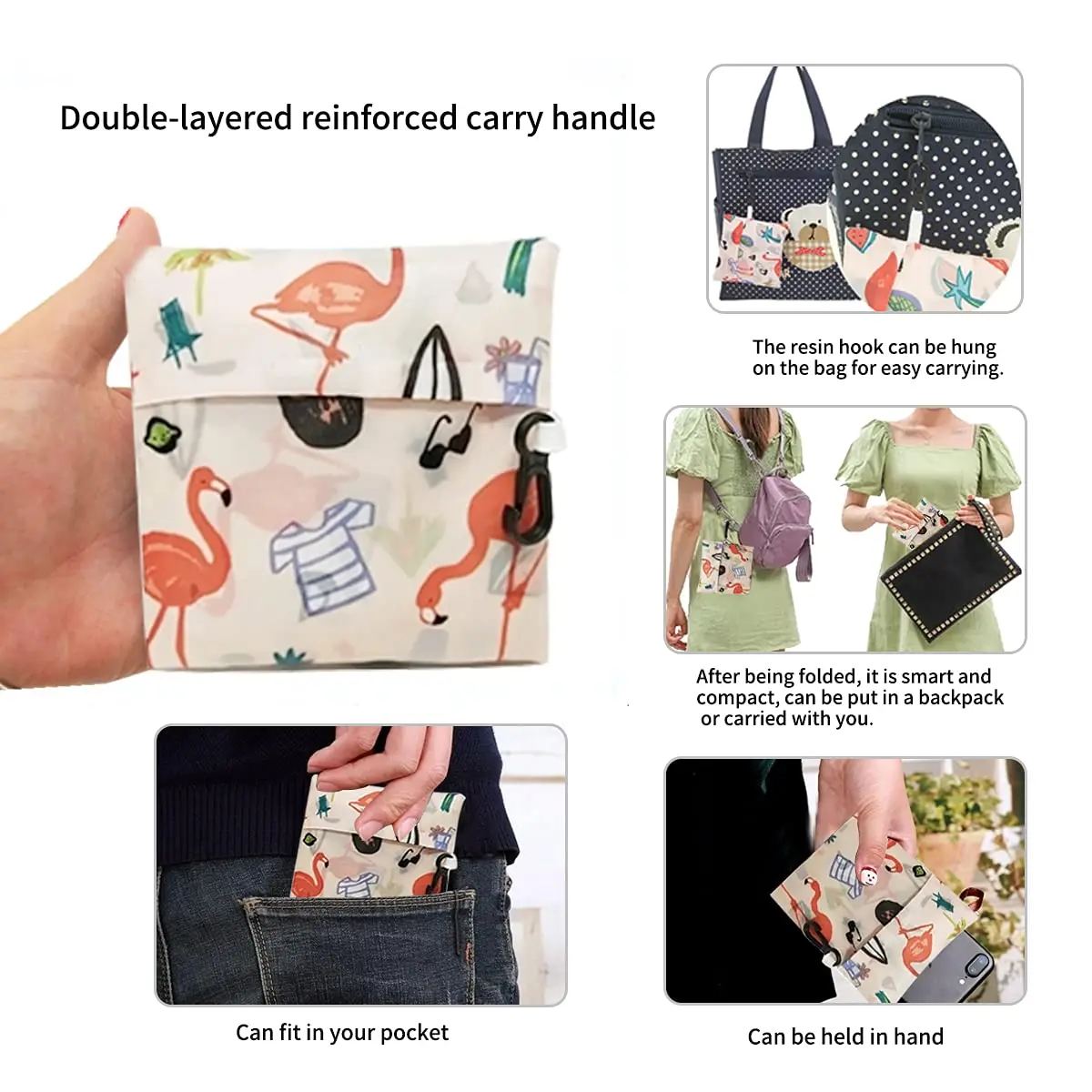 Double-layered reinforced carry handle

The resin hook can be hung on the bag for easy carrying.

After being folded, it is smart and compact, can be put in a backpack or carried with you.

Can fit in your pocket

Can be held in hand