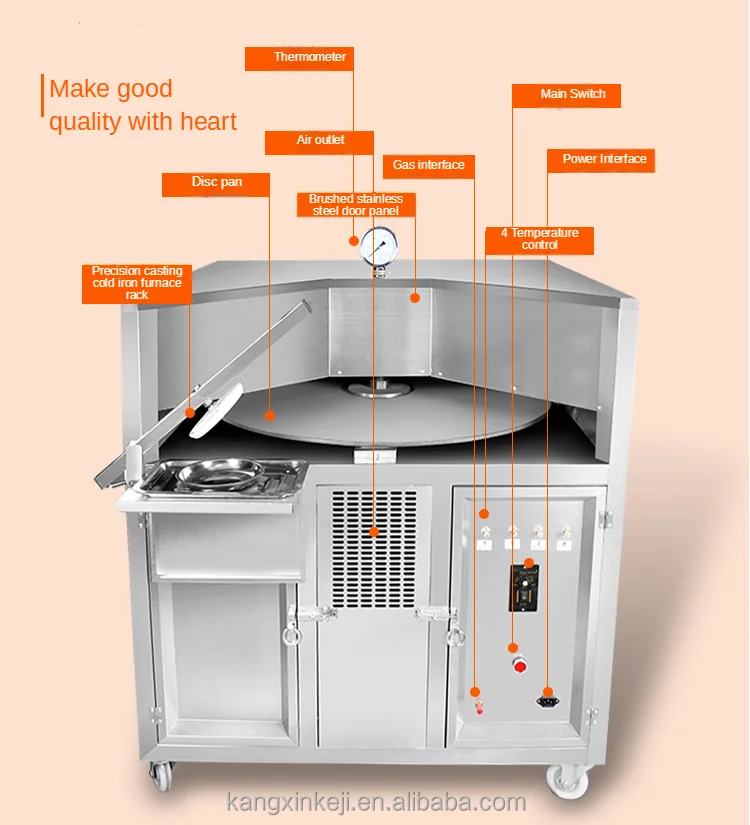 Make good quality with heart

Thermometer

Main Switch

Air outlet

Gas interface

Power Interface

Disc pan

Brushed stainless steel door panel

4 Temperature control

Precision casting cold iron furnace rack

kangxinkeji.en.alibaba.com