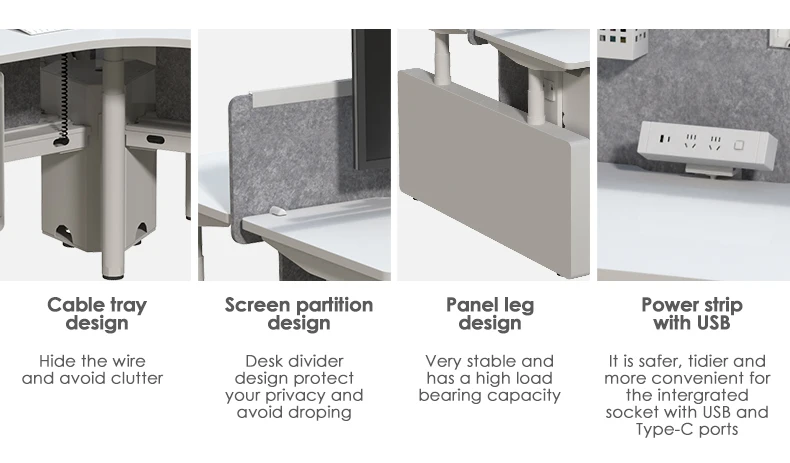 Cable tray design

Hide the wire and avoid clutter

Screen partition design

Desk divider design protect your privacy and avoid droping

Panel leg design

Very stable and has a high load bearing capacity

Power strip with USB

It is safer, tidier and more convenient for the intergrated socket with USB and Type-C ports