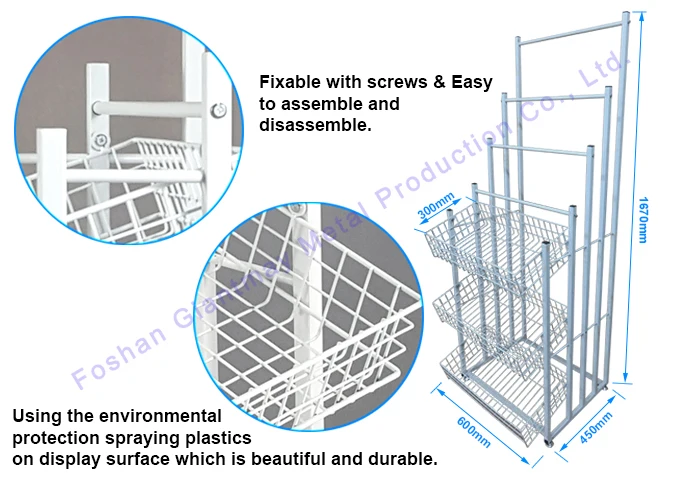 Fixable with screws & Easy to assemble and disassemble.

Foshan Giantmay Metal Production Co., Ltd.

300mm

1670mm

600mm

450mm

Using the environmental protection spraying plastics on display surface which is beautiful and durable.