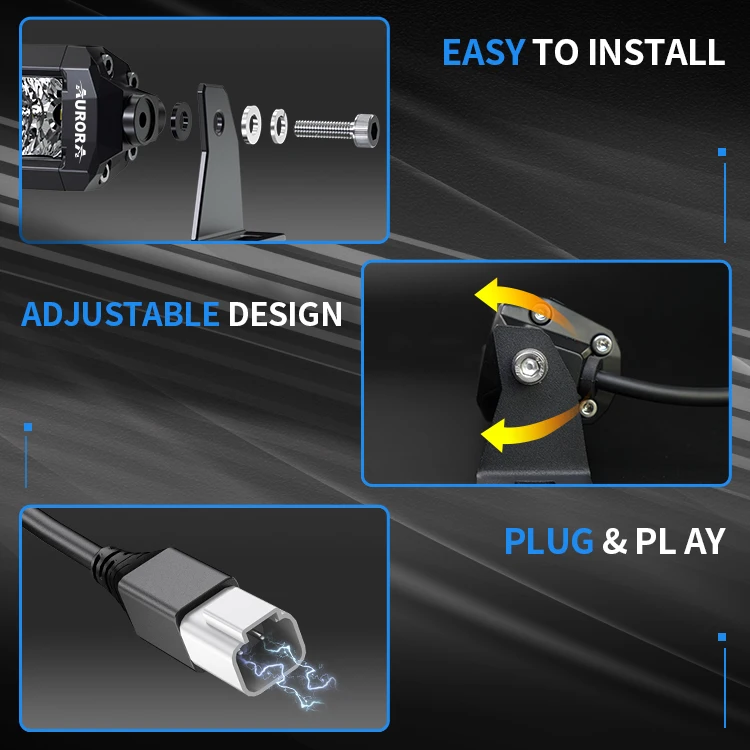 AURORA

EASY TO INSTALL

ADJUSTABLE DESIGN

PLUG & PL AY