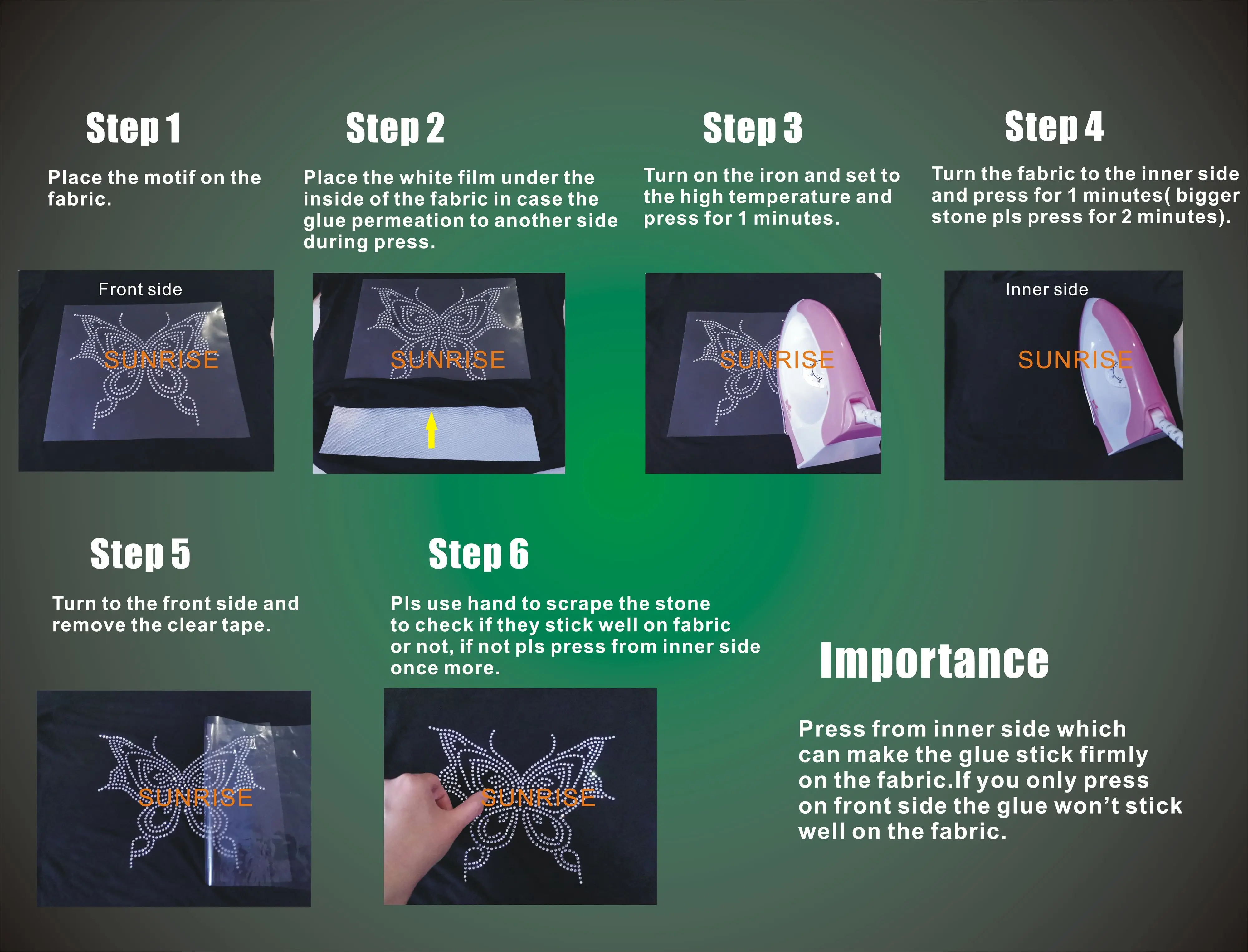 Step 1

Place the motif on the fabric.

Front side

SUNRISE

Step 2

Place the white film under the inside of the fabric in case the glue permeation to another side during press.

SUNRISE

Step 3

Turn on the iron and set to the high temperature and press for 1 minutes.

SUNRISE

Step 4

Turn the fabric to the inner side and press for 1 minutes( bigger stone pls press for 2 minutes).

Inner side

SUNRISE

Step 5

Turn to the front side and remove the clear tape.

SUNRISE

Step 6

Pls use hand to scrape the stone to check if they stick well on fabric or not, if not pls press from inner side once more.

SUNRISE

Importance

Press from inner side which can make the glue stick firmly on the fabric.If you only press on front side the glue won't stick well on the fabric.