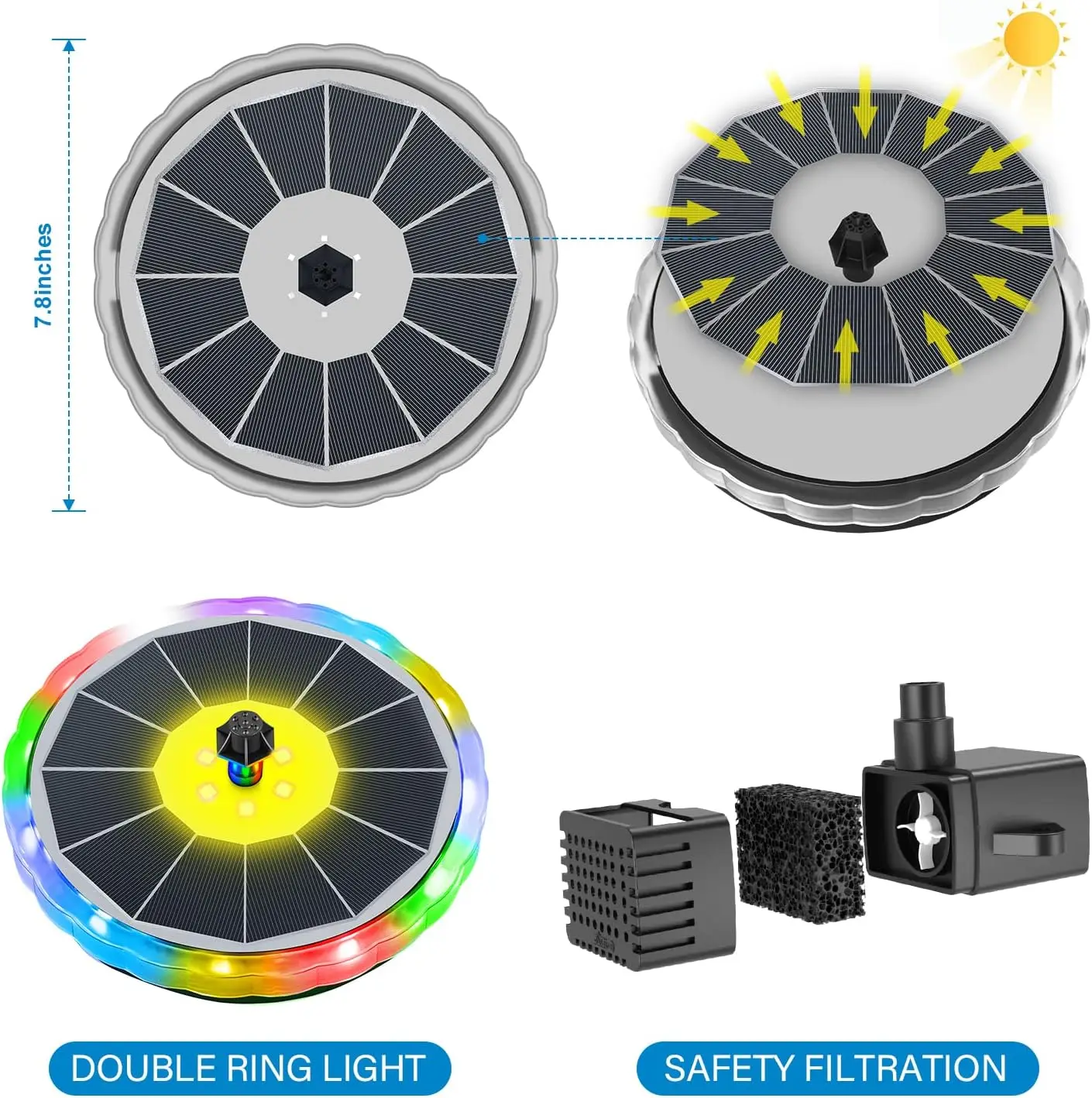 7.8inches

DOUBLE RING LIGHT

SAFETY FILTRATION