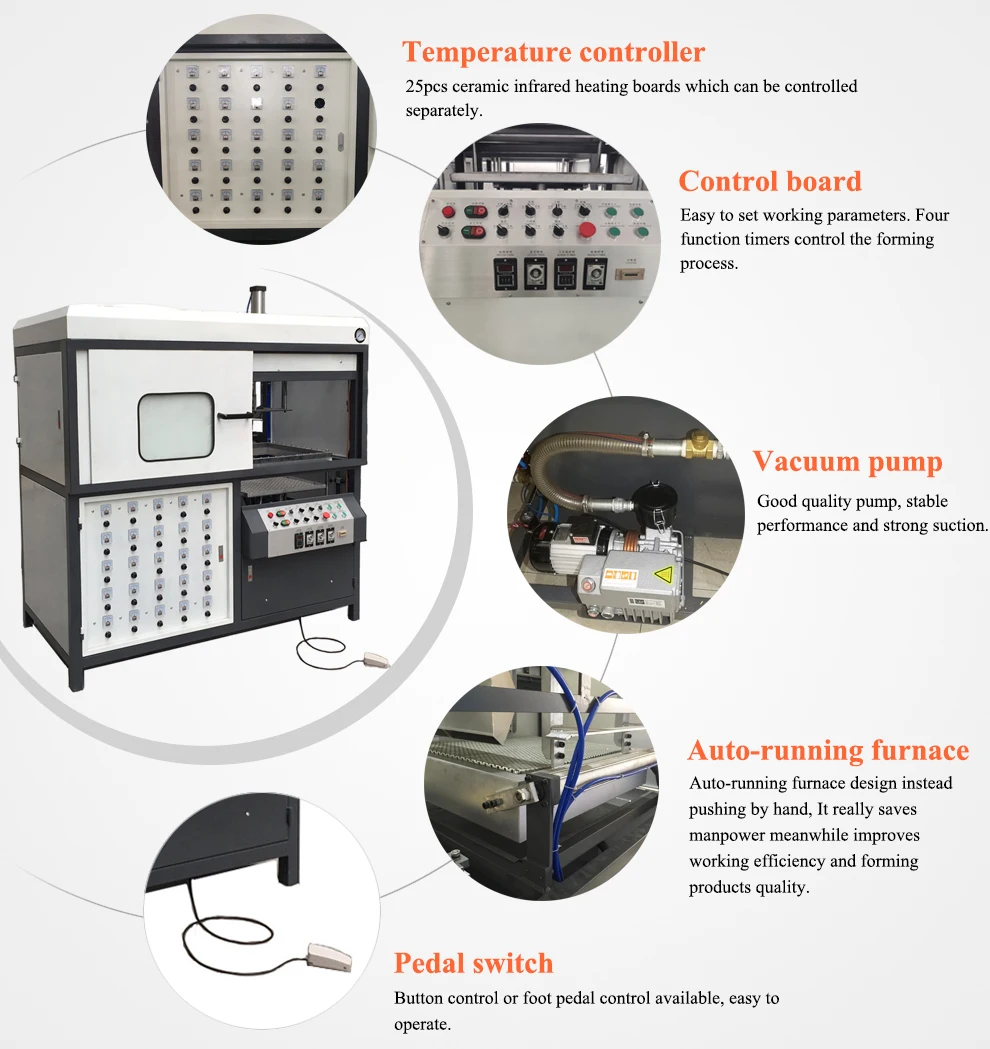 Temperature controller
25pcs ceramic infrared heating boards which can be controlled separately.

Control board
Easy to set working parameters. Four function timers control the forming process.

Vacuum pump
Good quality pump, stable performance and strong suction.

Auto-running furnace
Auto-running furnace design instead pushing by hand, It really saves manpower meanwhile improves working efficiency and forming products quality.

Pedal switch
Button control or foot pedal control available, easy to operate.