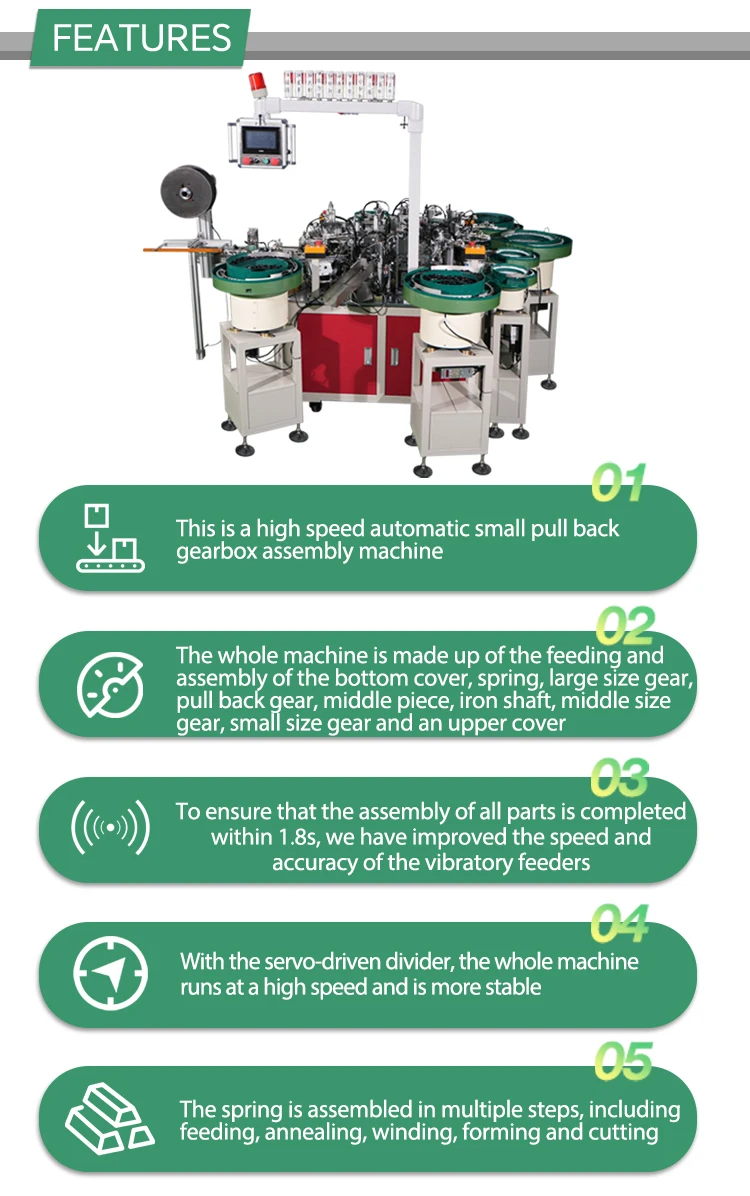 FEATURES

01

This is a high speed automatic small pull back gearbox assembly machine

02

The whole machine is made up of the feeding and assembly of the bottom cover, spring, large size gear, pull back gear, middle piece, iron shaft, middle size gear, small size gear and an upper cover

03

To ensure that the assembly of all parts is completed within 1.8s, we have improved the speed and accuracy of the vibratory feeders

04

With the servo-driven divider, the whole machine runs at a high speed and is more stable

05

The spring is assembled in multiple steps, including feeding, annealing, winding, forming and cutting