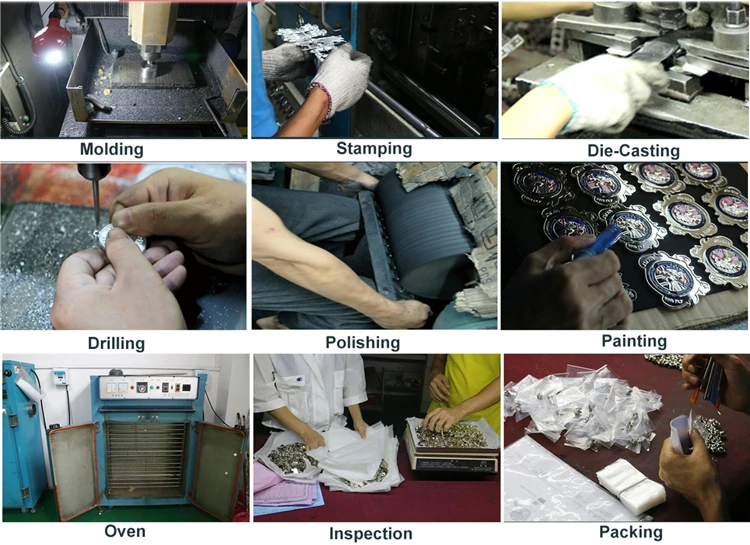 Molding

Stamping

Die-Casting

Drilling

Polishing

Painting

Oven

Inspection

Packing