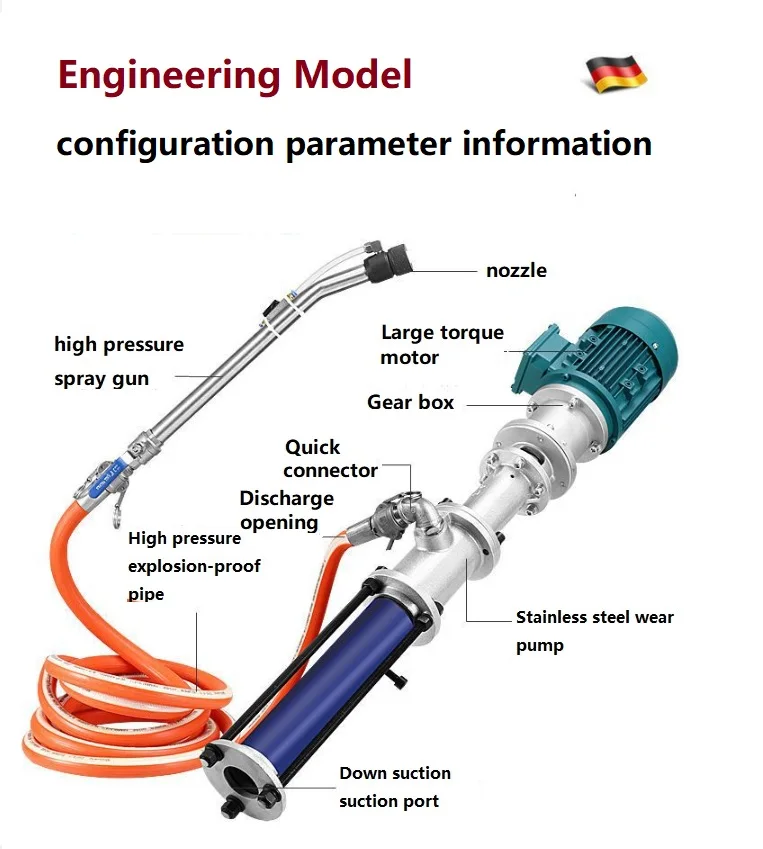 Engineering Model

configuration parameter information

nozzle

high pressure spray gun

Large torque motor

Gear box

Quick connector

Discharge opening

High pressure explosion-proof pipe

Stainless steel wear pump

Down suction suction port