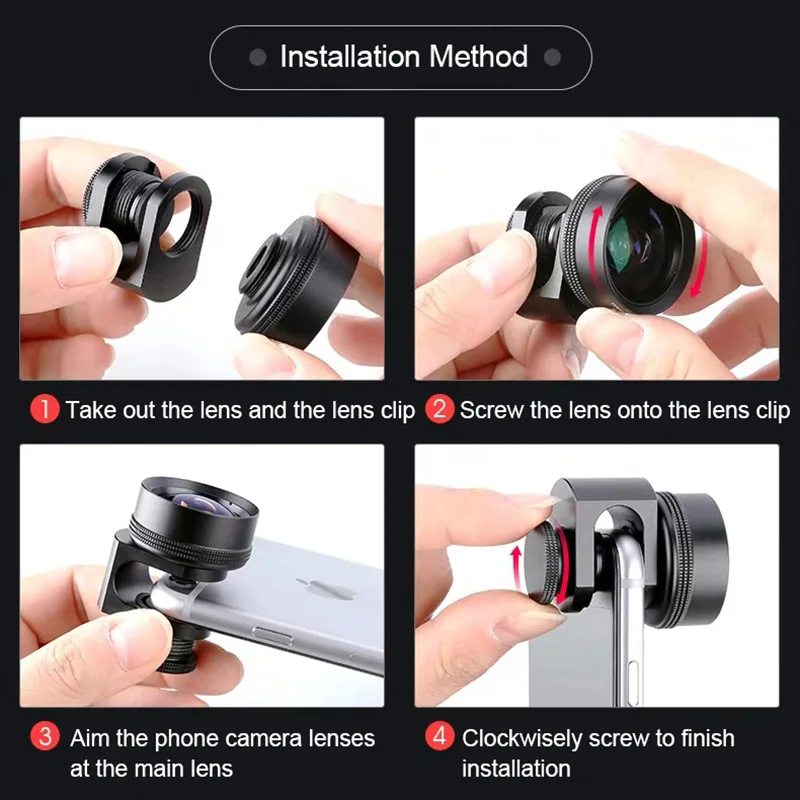 Installation Method

1 Take out the lens and the lens clip

2 Screw the lens onto the lens clip

3 Aim the phone camera lenses at the main lens

4 Clockwisely screw to finish installation