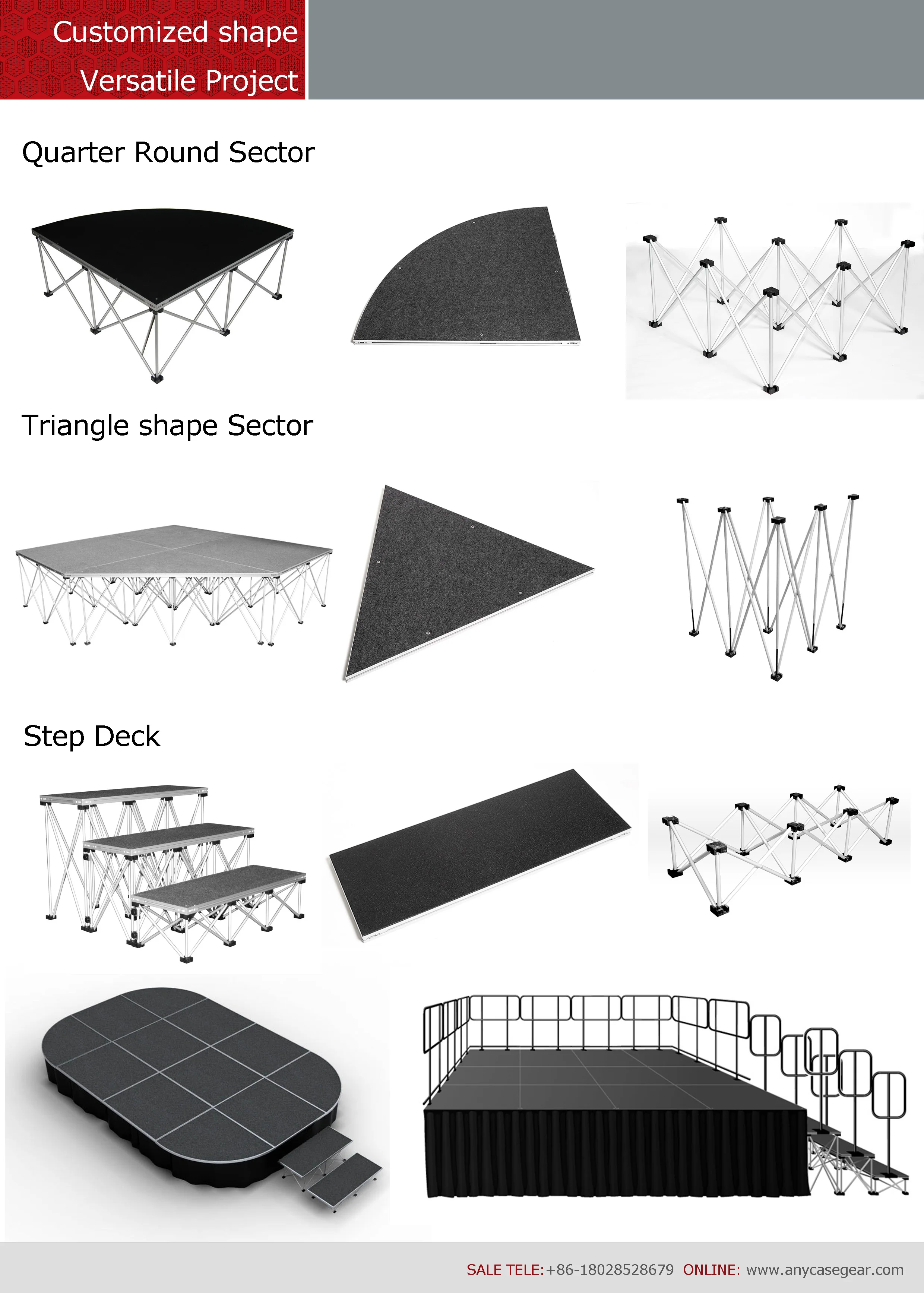 Customized shape
Versatile Project

Quarter Round Sector

Triangle shape Sector

Step Deck

SALE TELE: +86-18028528679 ONLINE: www.anycasegear.com