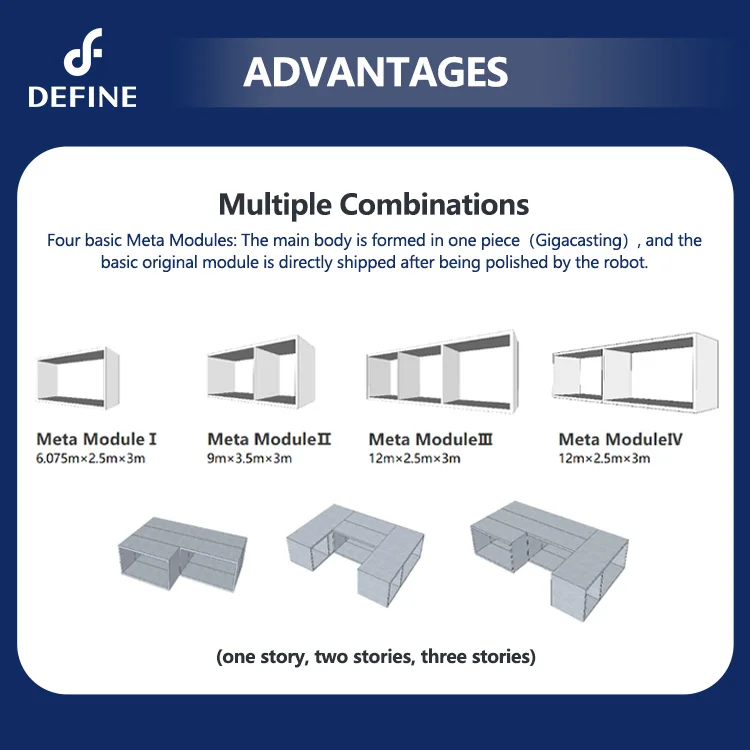 DEFINE

ADVANTAGES

Multiple Combinations

Four basic Meta Modules: The main body is formed in one piece（Gigacasting）, and the basic original module is directly shipped after being polished by the robot.

Meta Module I
6.075m×2.5m×3m

Meta ModuleII
9m×3.5m×3m

Meta ModuleIII
12m×2.5m×3m

Meta ModuleIV
12m×2.5m×3m

(one story, two stories, three stories)