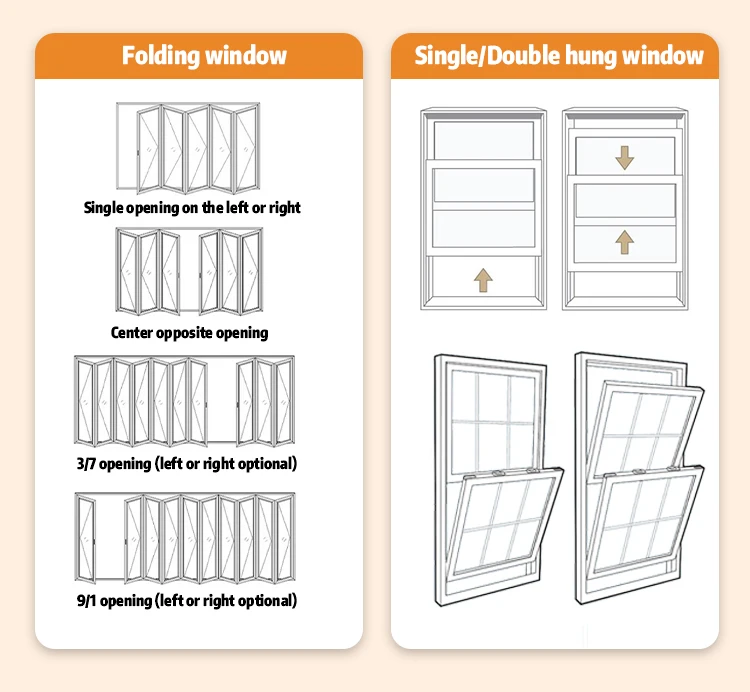 Folding window

Single opening on the left or right

Center opposite opening

3/7 opening (left or right optional)

9/1 opening (left or right optional)

Single/Double hung window