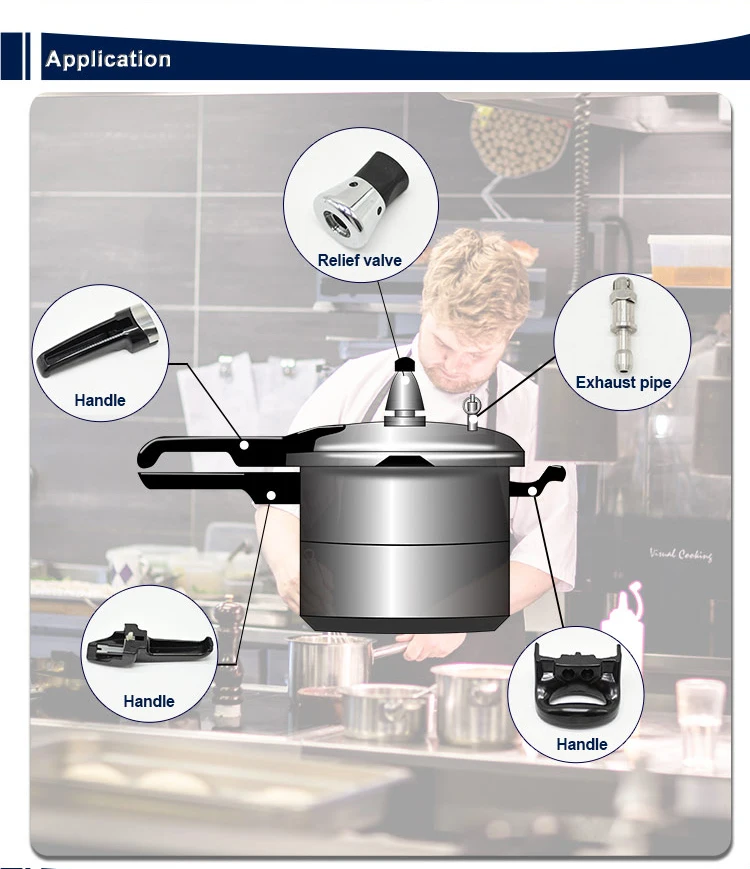 Application

Relief valve

Handle

Exhaust pipe

Visual Cooking

Handle

Handle