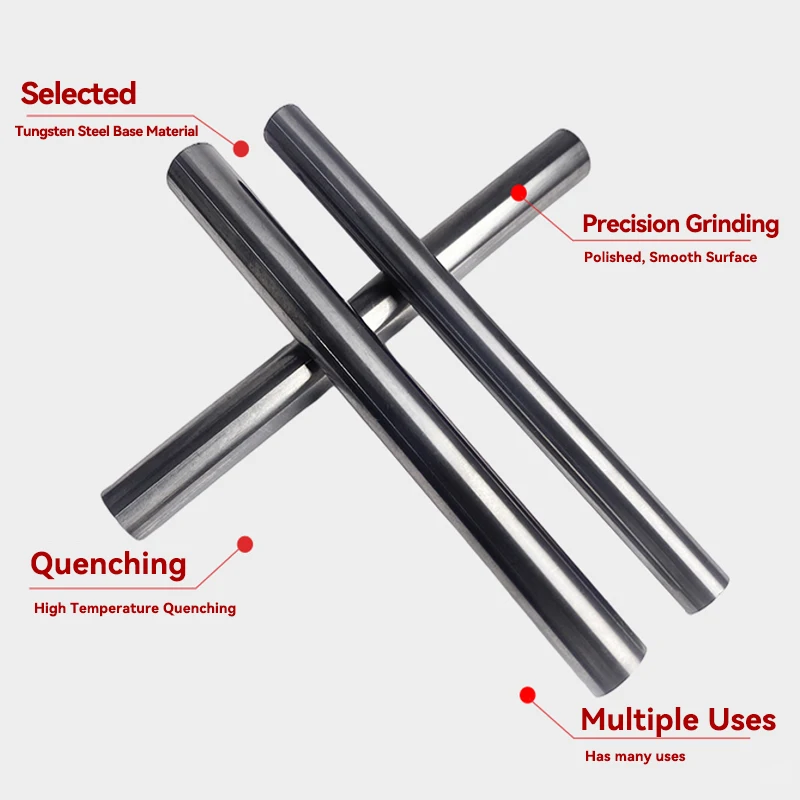 Selected
Tungsten Steel Base Material

Precision Grinding
Polished, Smooth Surface

Quenching
High Temperature Quenching

Multiple Uses
Has many uses