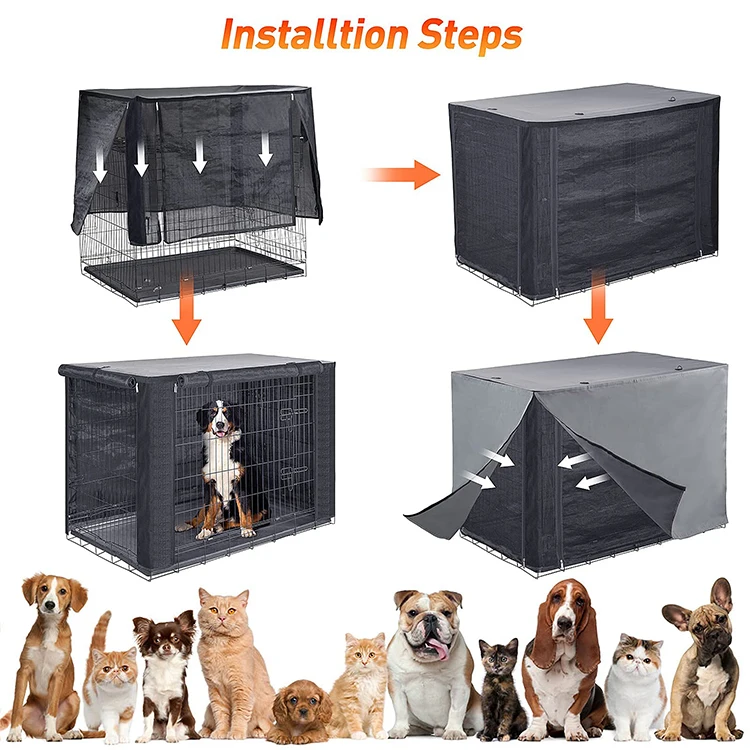 Installtion Steps