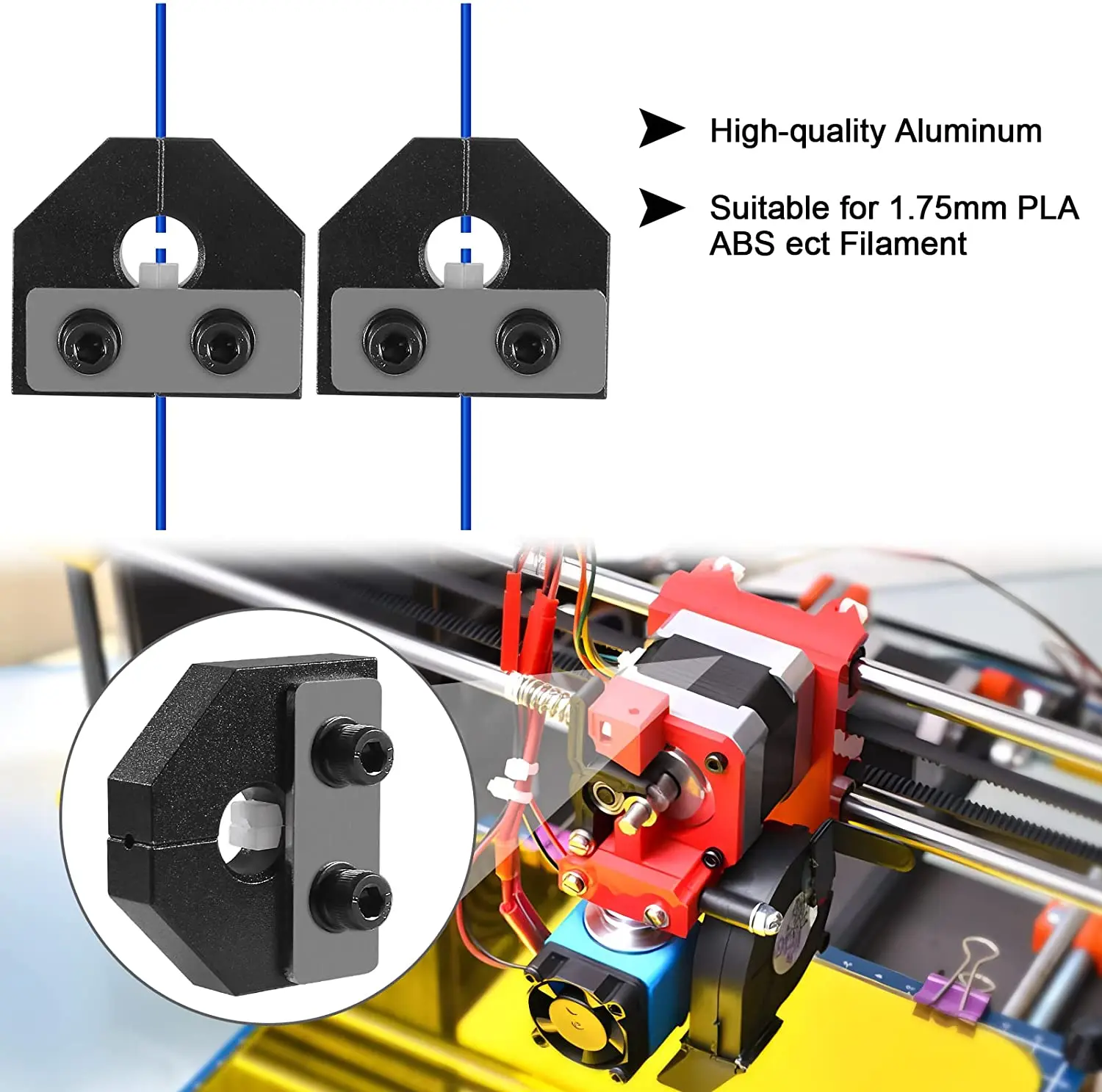 High-quality Aluminum

Suitable for 1.75mm PLA ABS ect Filament