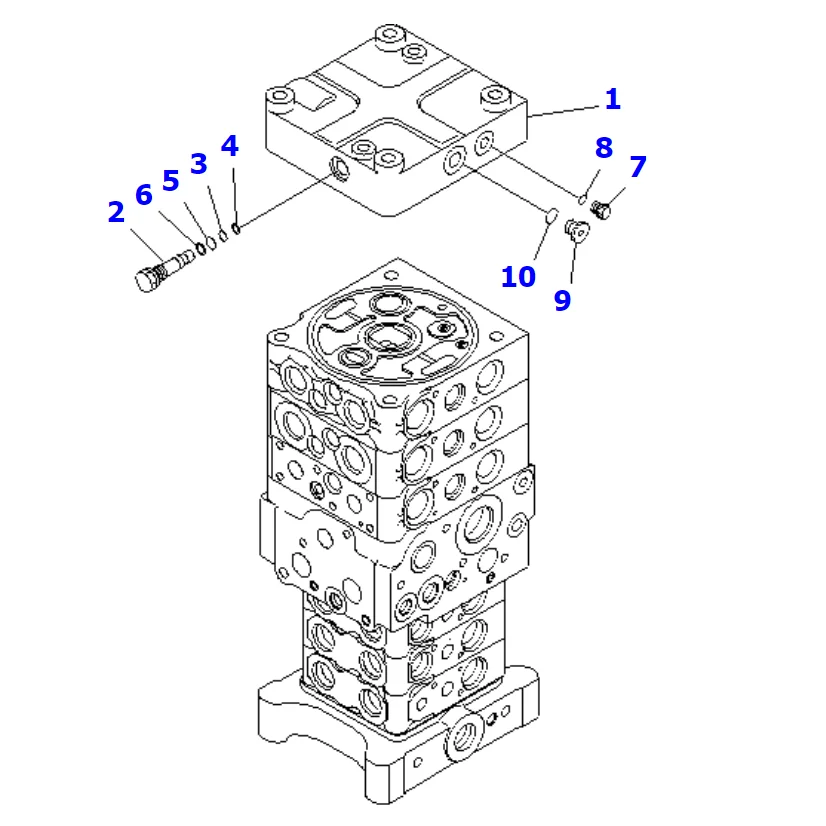 1
4
3
5
6
2
8
7
10
9