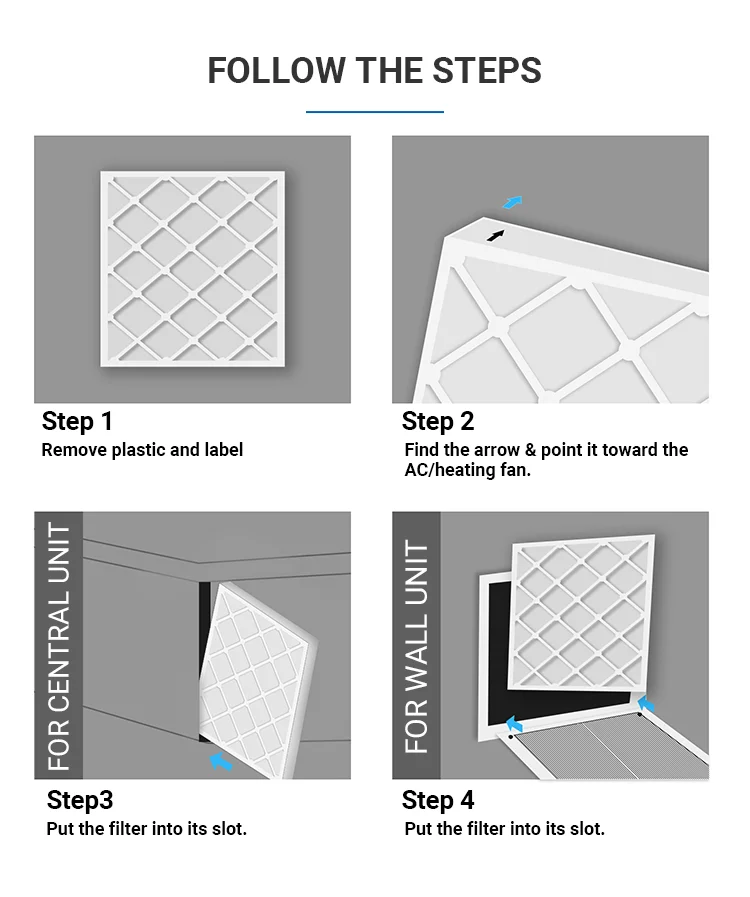 FOLLOW THE STEPS

Step 1
Remove plastic and label

Step 2
Find the arrow & point it toward the AC/heating fan.

FOR CENTRAL UNIT

Step3
Put the filter into its slot.

FOR WALL UNIT

Step 4
Put the filter into its slot.