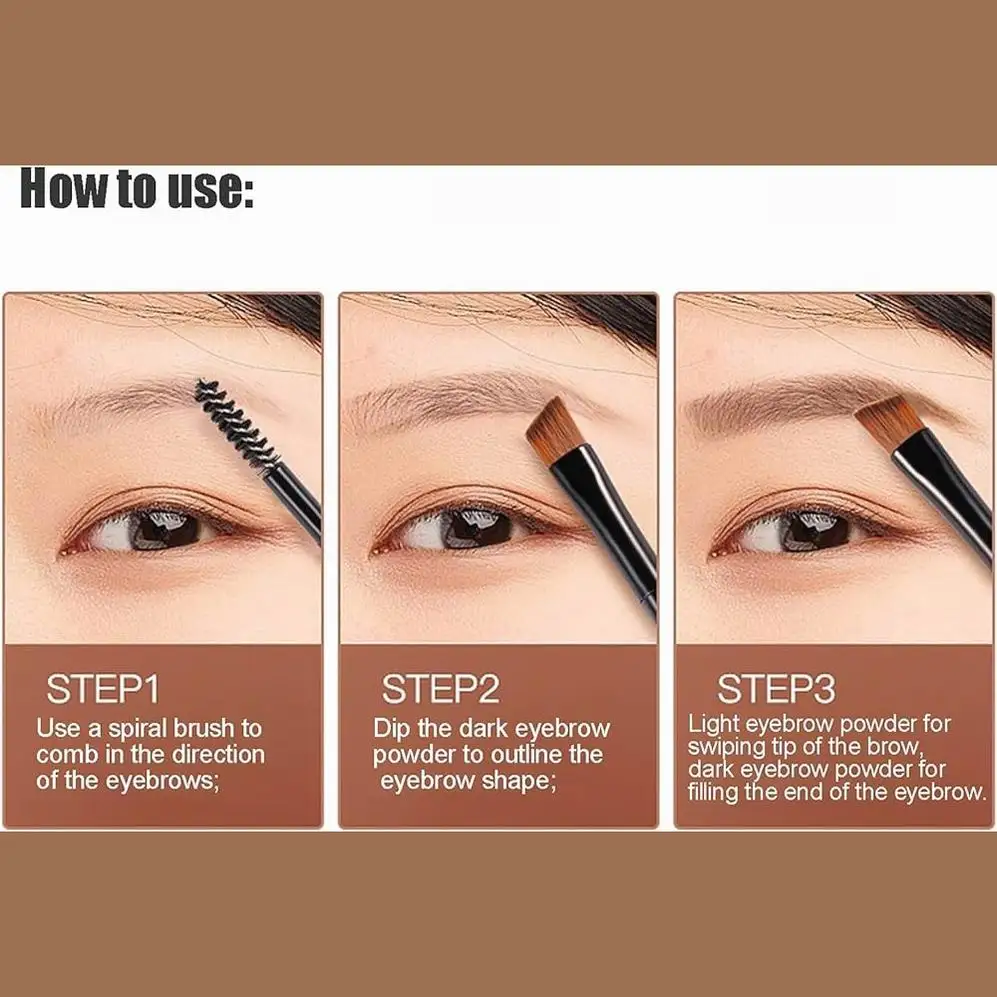 How to use:

STEP1
Use a spiral brush to comb in the direction of the eyebrows;

STEP2
Dip the dark eyebrow powder to outline the eyebrow shape;

STEP3
Light eyebrow powder for swiping tip of the brow, dark eyebrow powder for filling the end of the eyebrow.