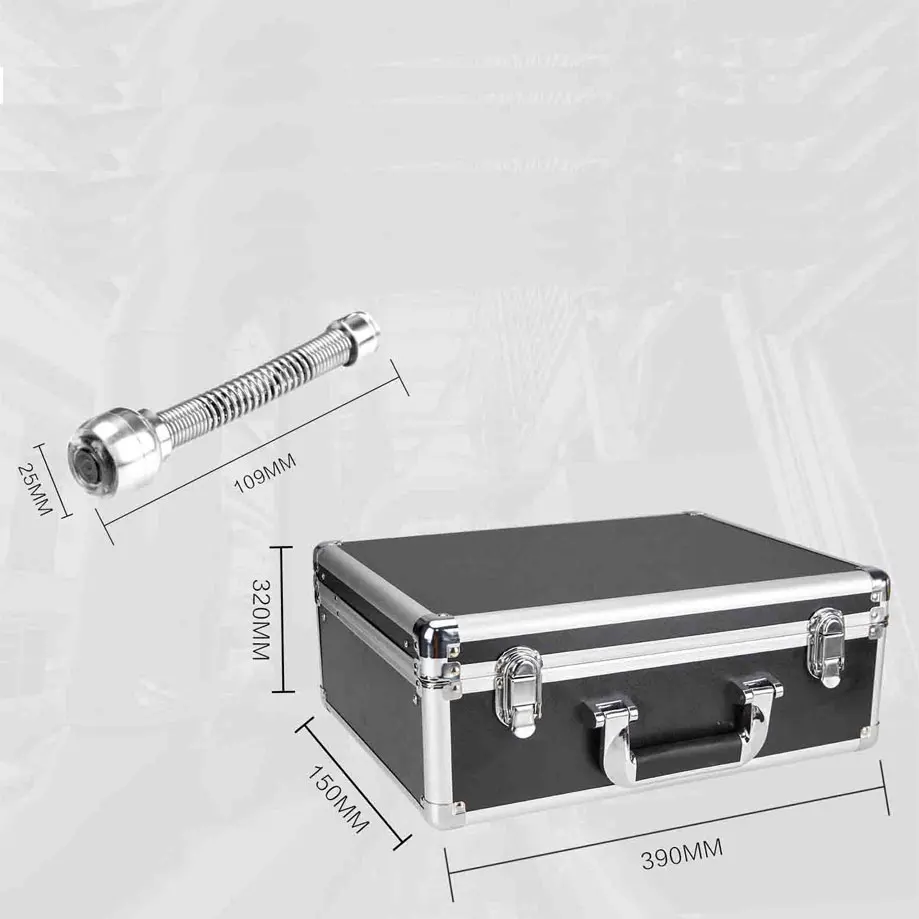 25MM
109MM
320MM
150MM
390MM