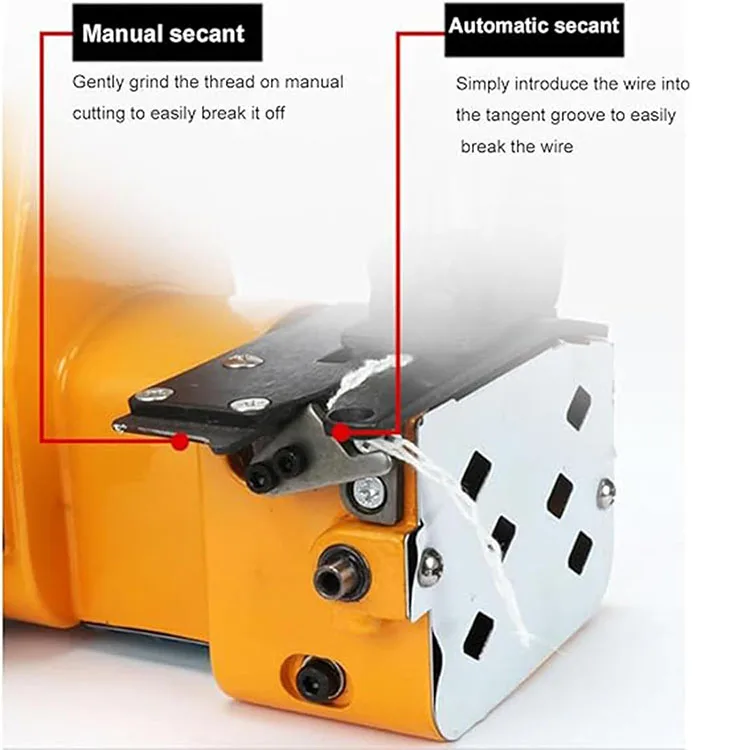 Manual secant

Gently grind the thread on manual cutting to easily break it off

Automatic secant

Simply introduce the wire into the tangent groove to easily break the wire