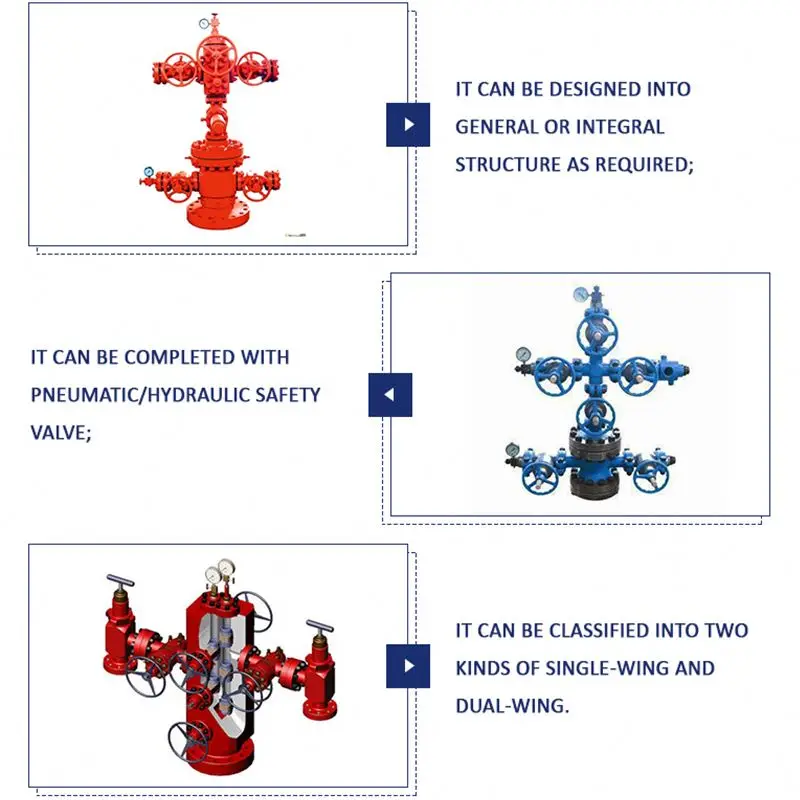 IT CAN BE DESIGNED INTO GENERAL OR INTEGRAL STRUCTURE AS REQUIRED;

IT CAN BE COMPLETED WITH PNEUMATIC/HYDRAULIC SAFETY VALVE;

IT CAN BE CLASSIFIED INTO TWO KINDS OF SINGLE-WING AND DUAL-WING.