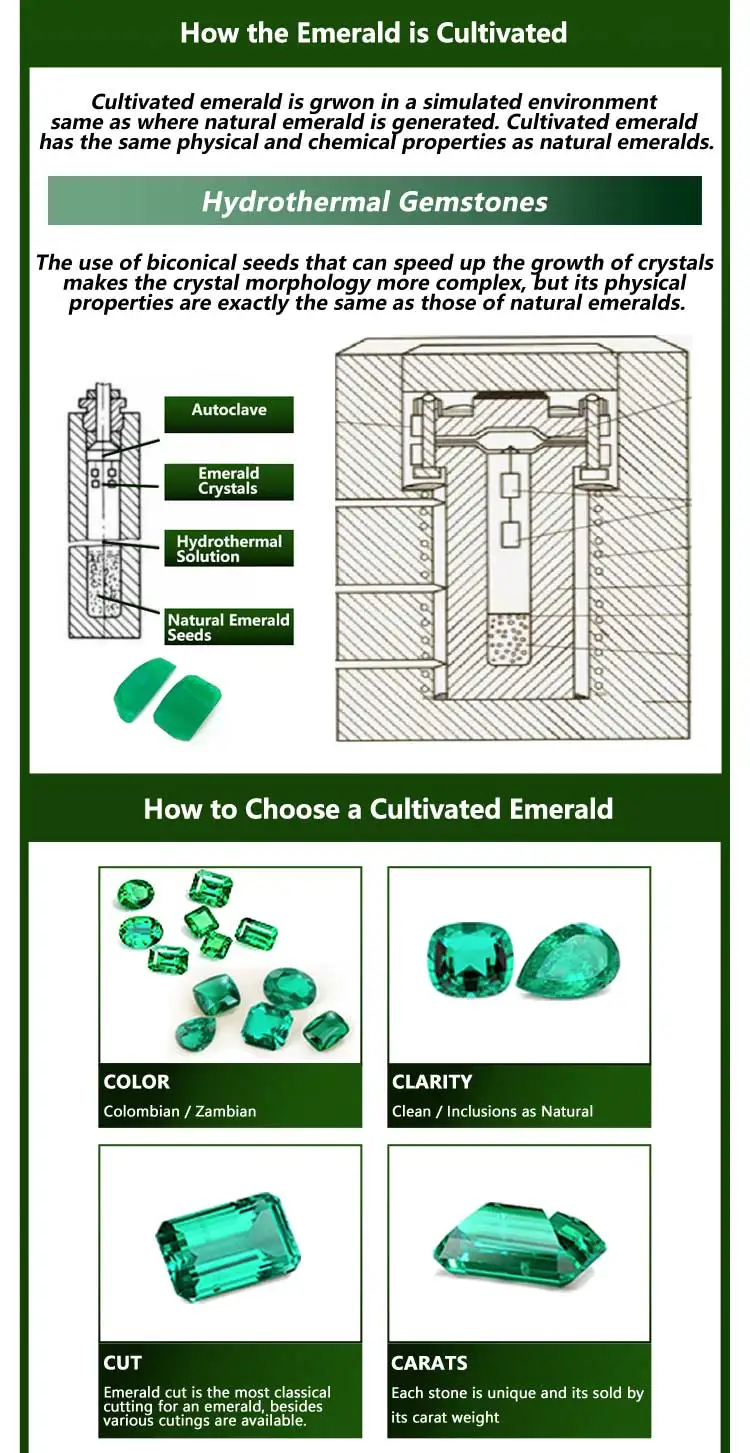 How the Emerald is Cultivated

Cultivated emerald is grwon in a simulated environment same as where natural emerald is generated. Cultivated emerald has the same physical and chemical properties as natural emeralds.

Hydrothermal Gemstones

The use of biconical seeds that can speed up the growth of crystals makes the crystal morphology more complex, but its physical properties are exactly the same as those of natural emeralds.

Autoclave

Emerald Crystals

Hydrothermal Solution

Natural Emerald Seeds

How to Choose a Cultivated Emerald

COLOR
Colombian / Zambian

CLARITY
Clean / Inclusions as Natural

CUT
Emerald cut is the most classical cutting for an emerald, besides various cutings are available.

CARATS
Each stone is unique and its sold by its carat weight