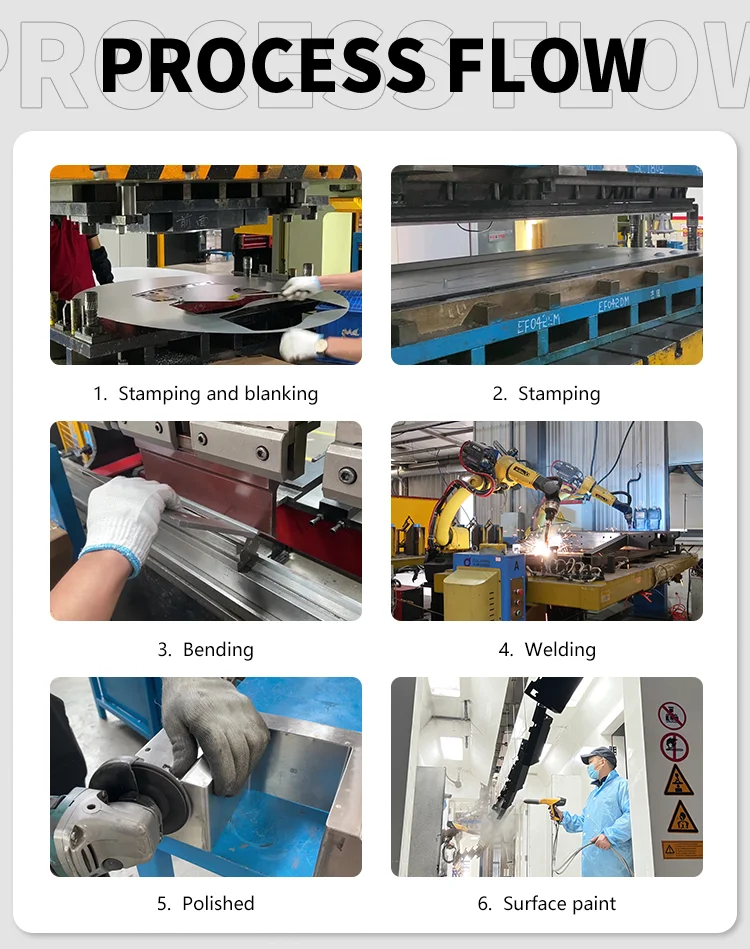 PROCESS FLOW

1. Stamping and blanking

2. Stamping

3. Bending

4. Welding

5. Polished

6. Surface paint