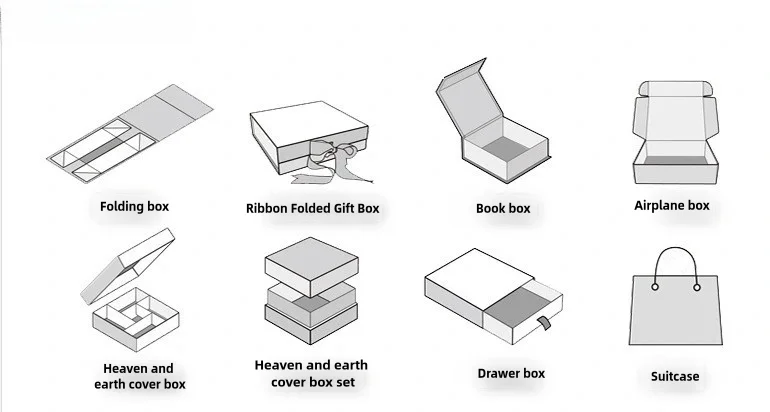 Folding box

Ribbon Folded Gift Box

Book box

Airplane box

Heaven and earth cover box

Heaven and earth cover box set

Drawer box

Suitcase