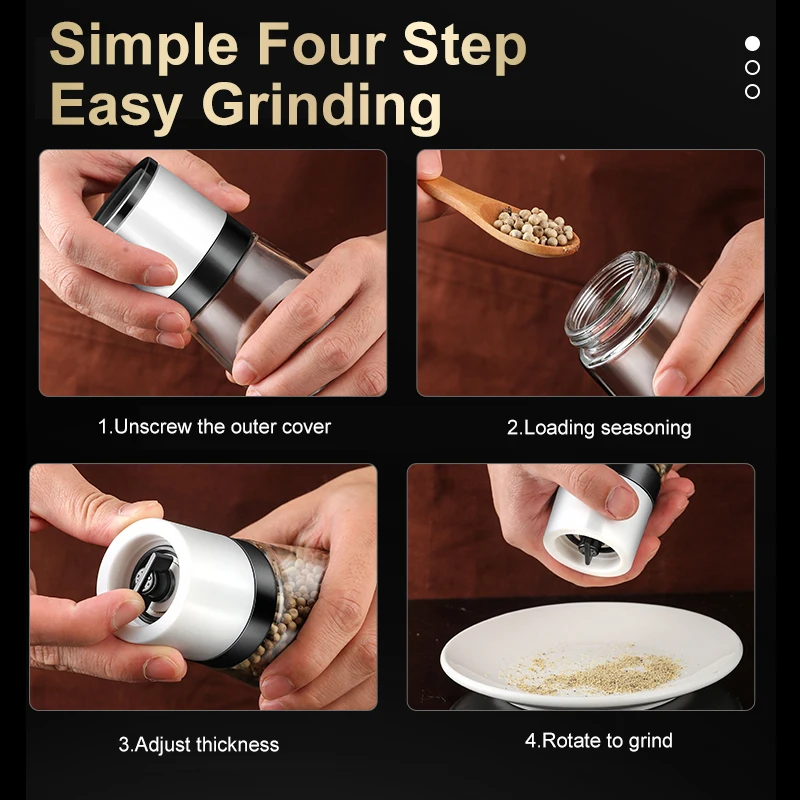 Simple Four Step Easy Grinding

1.Unscrew the outer cover

2.Loading seasoning

3.Adjust thickness

4.Rotate to grind