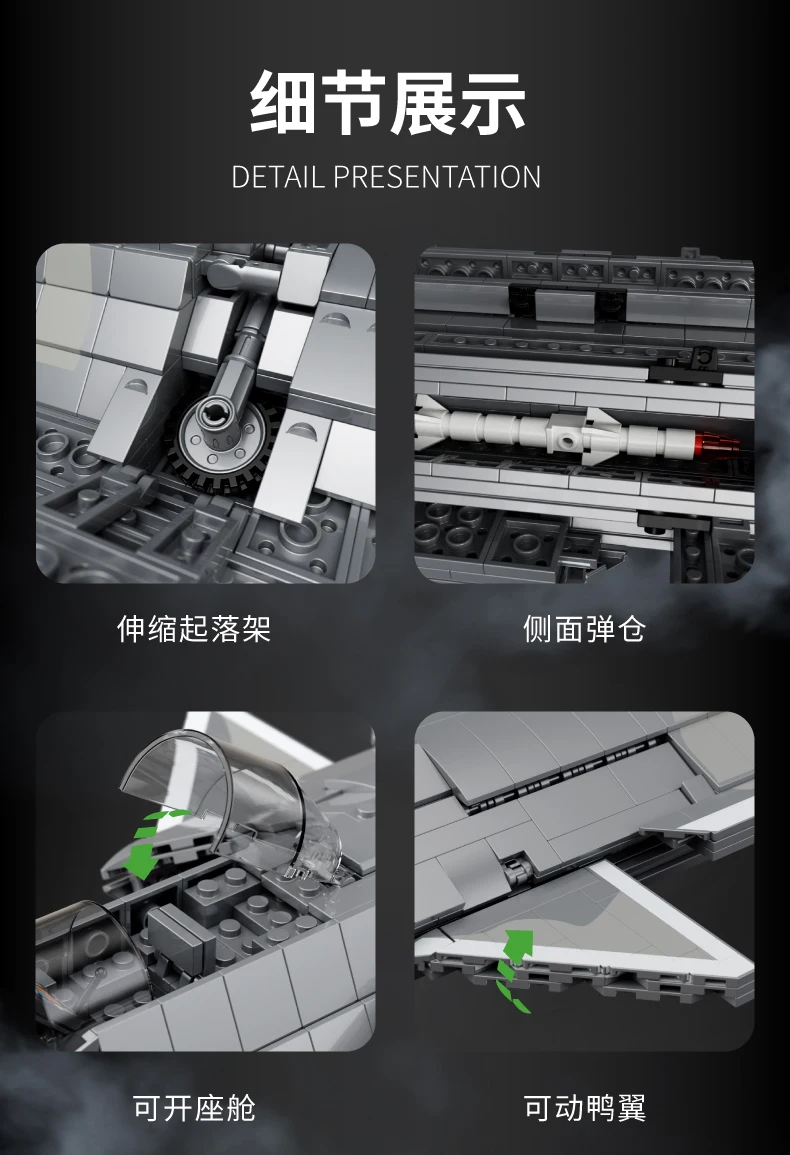 细节展示

DETAIL PRESENTATION

伸缩起落架

侧面弹仓

可开座舱

可动鸭翼