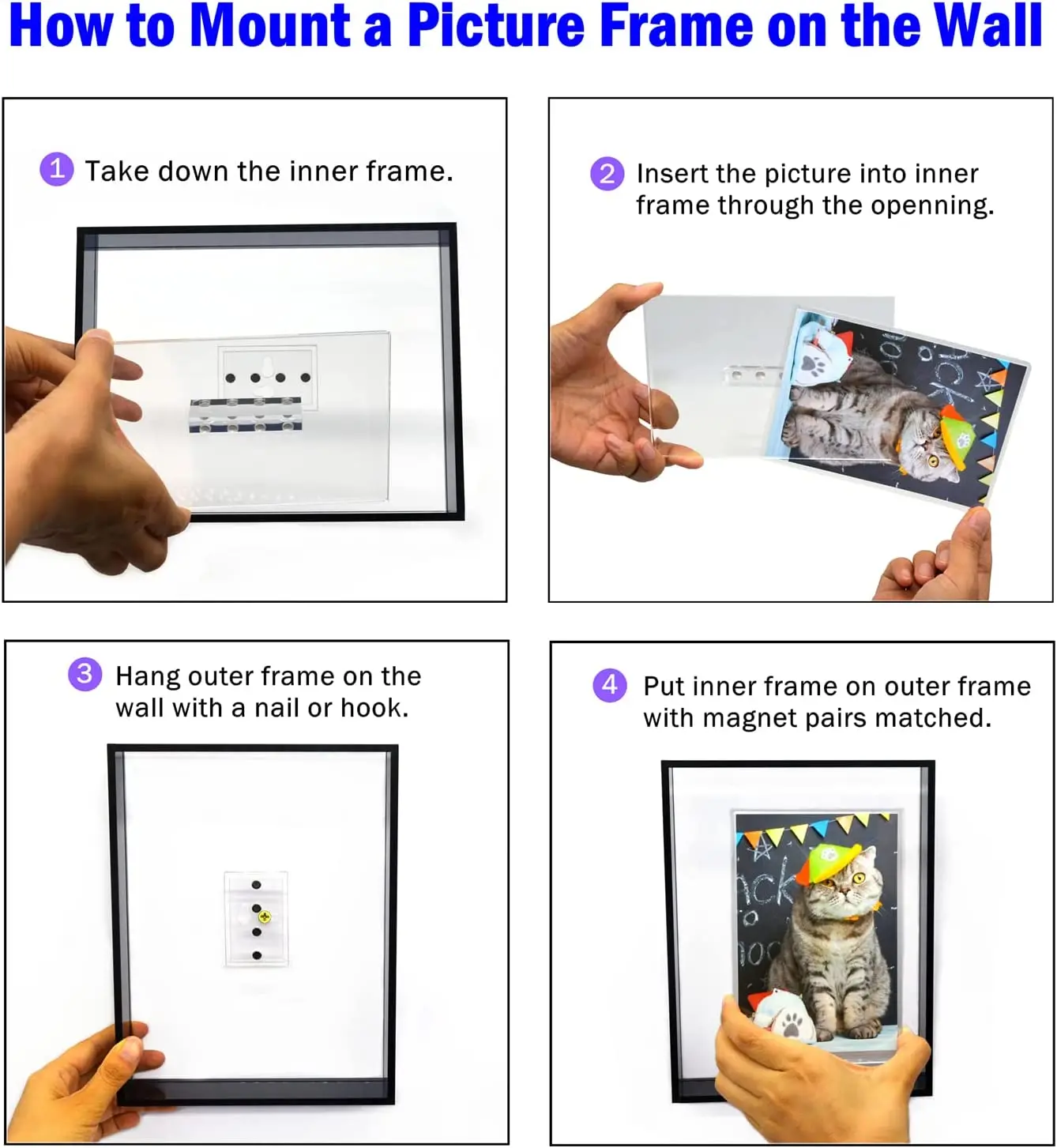 How to Mount a Picture Frame on the Wall

1 Take down the inner frame.

2 Insert the picture into inner frame through the openning.

3 Hang outer frame on the wall with a nail or hook.

4 Put inner frame on outer frame with magnet pairs matched.