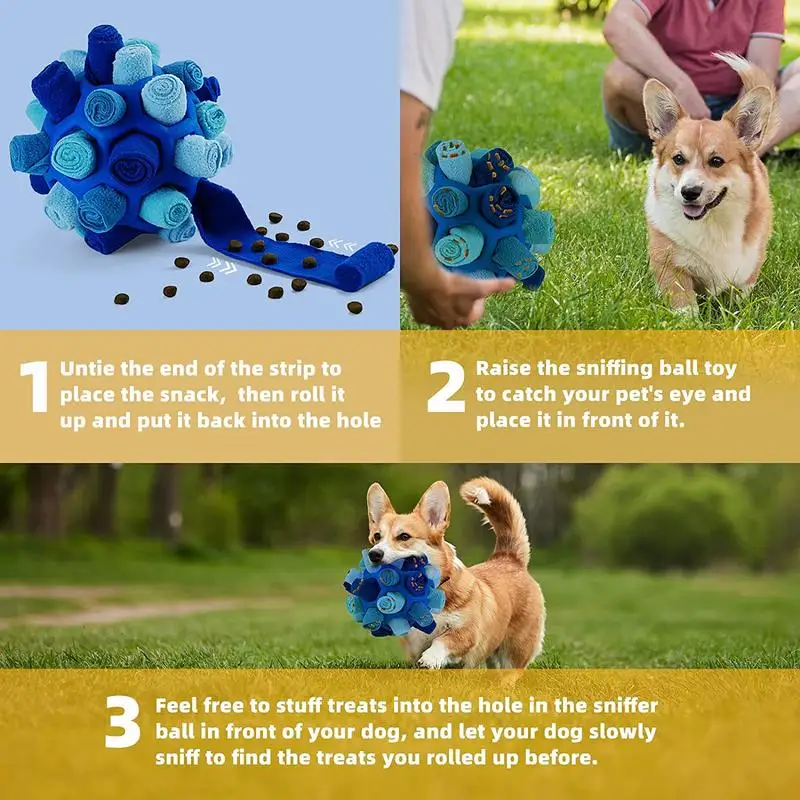 1 Untie the end of the strip to place the snack, then roll it up and put it back into the hole

2 Raise the sniffing ball toy to catch your pet's eye and place it in front of it.

3 Feel free to stuff treats into the hole in the sniffer ball in front of your dog, and let your dog slowly sniff to find the treats you rolled up before.