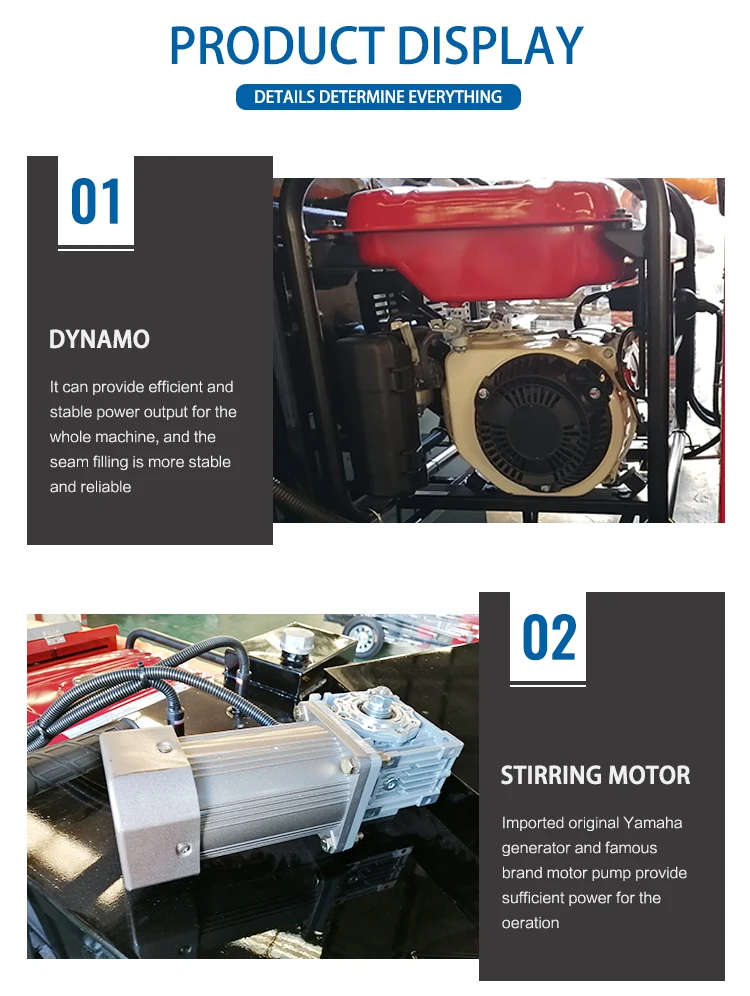 PRODUCT DISPLAY

DETAILS DETERMINE EVERYTHING

01

DYNAMO

It can provide efficient and stable power output for the whole machine, and the seam filling is more stable and reliable

02

STIRRING MOTOR

Imported original Yamaha generator and famous brand motor pump provide sufficient power for the oeration