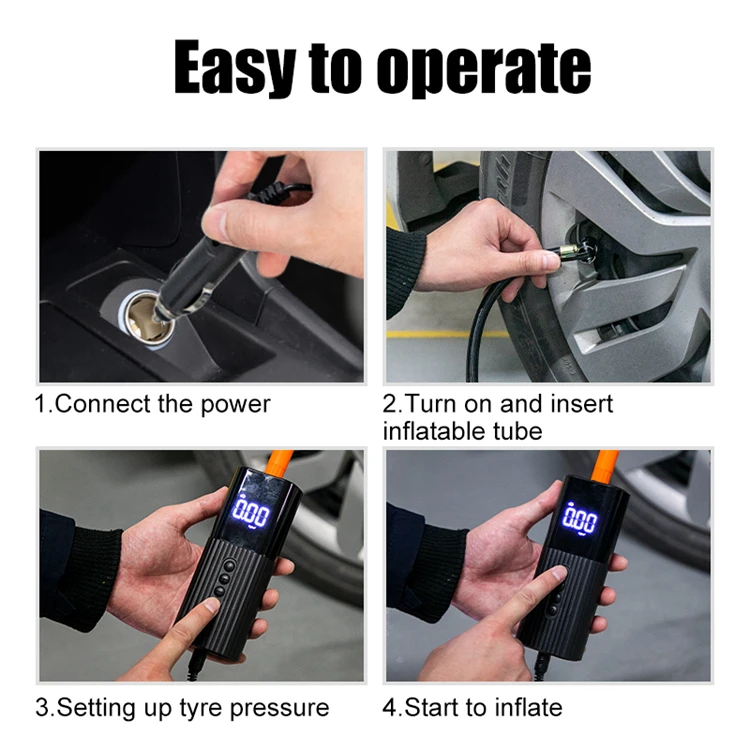 Easy to operate

1.Connect the power

2.Turn on and insert inflatable tube

0.00

3.Setting up tyre pressure

0.00

4.Start to inflate