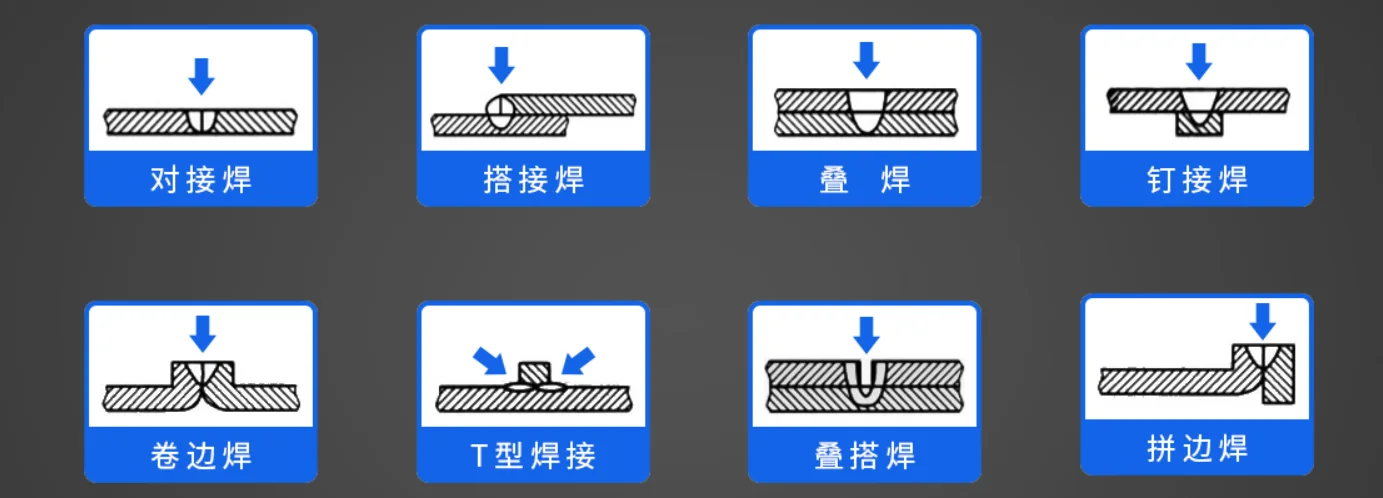 对接焊

搭接焊

叠 焊

钉接焊

卷边焊

T型焊接

叠搭焊

拼边焊