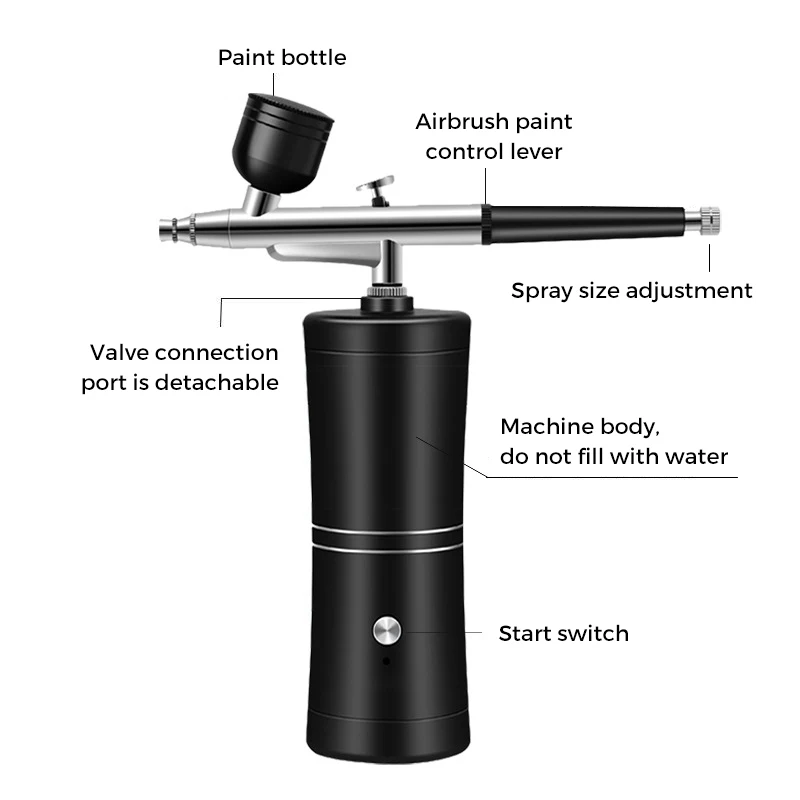 Paint bottle

Airbrush paint control lever

Spray size adjustment

Valve connection port is detachable

Machine body, do not fill with water

Start switch