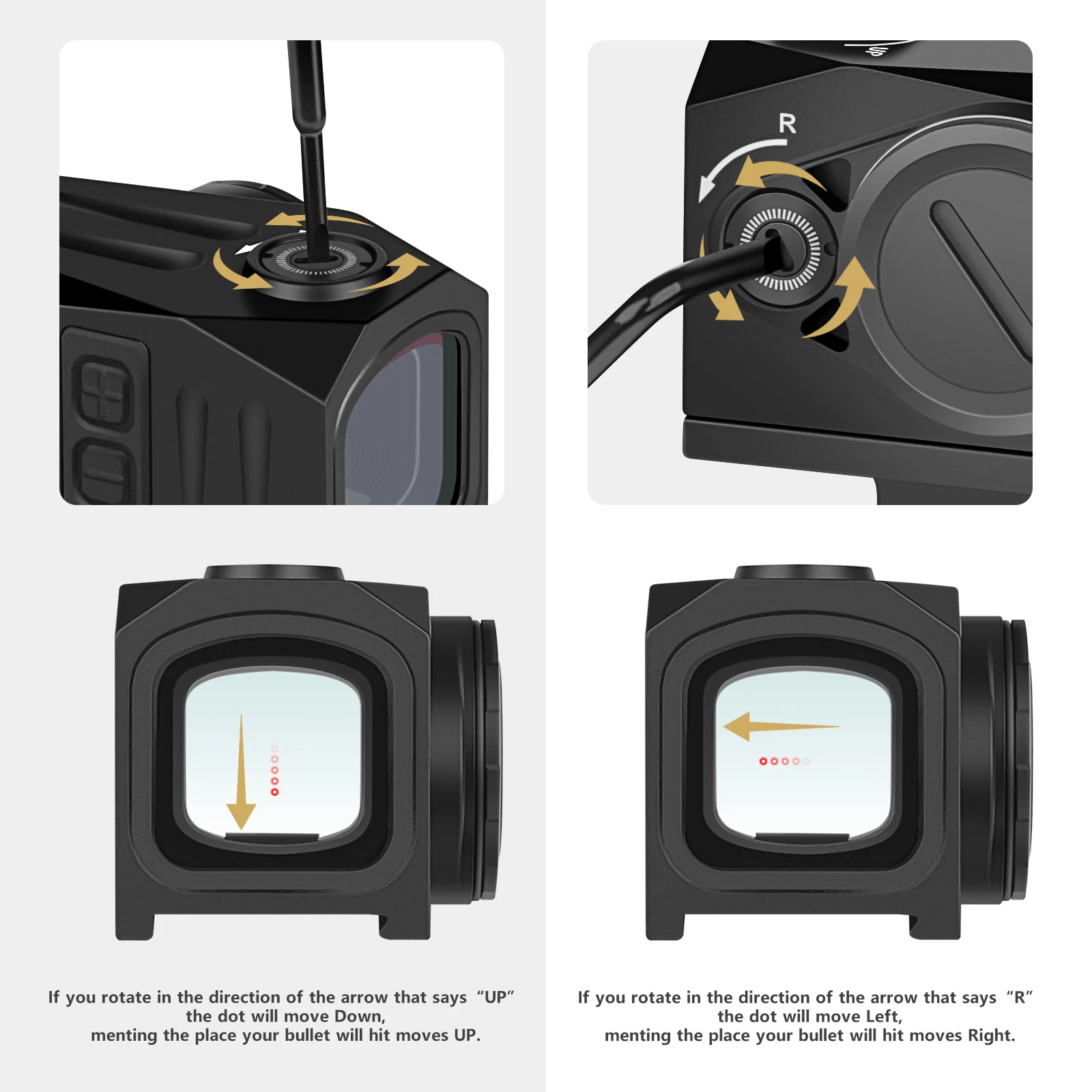 R

If you rotate in the direction of the arrow that says “UP” the dot will move Down, menting the place your bullet will hit moves UP.

If you rotate in the direction of the arrow that says “R” the dot will move Left, menting the place your bullet will hit moves Right.