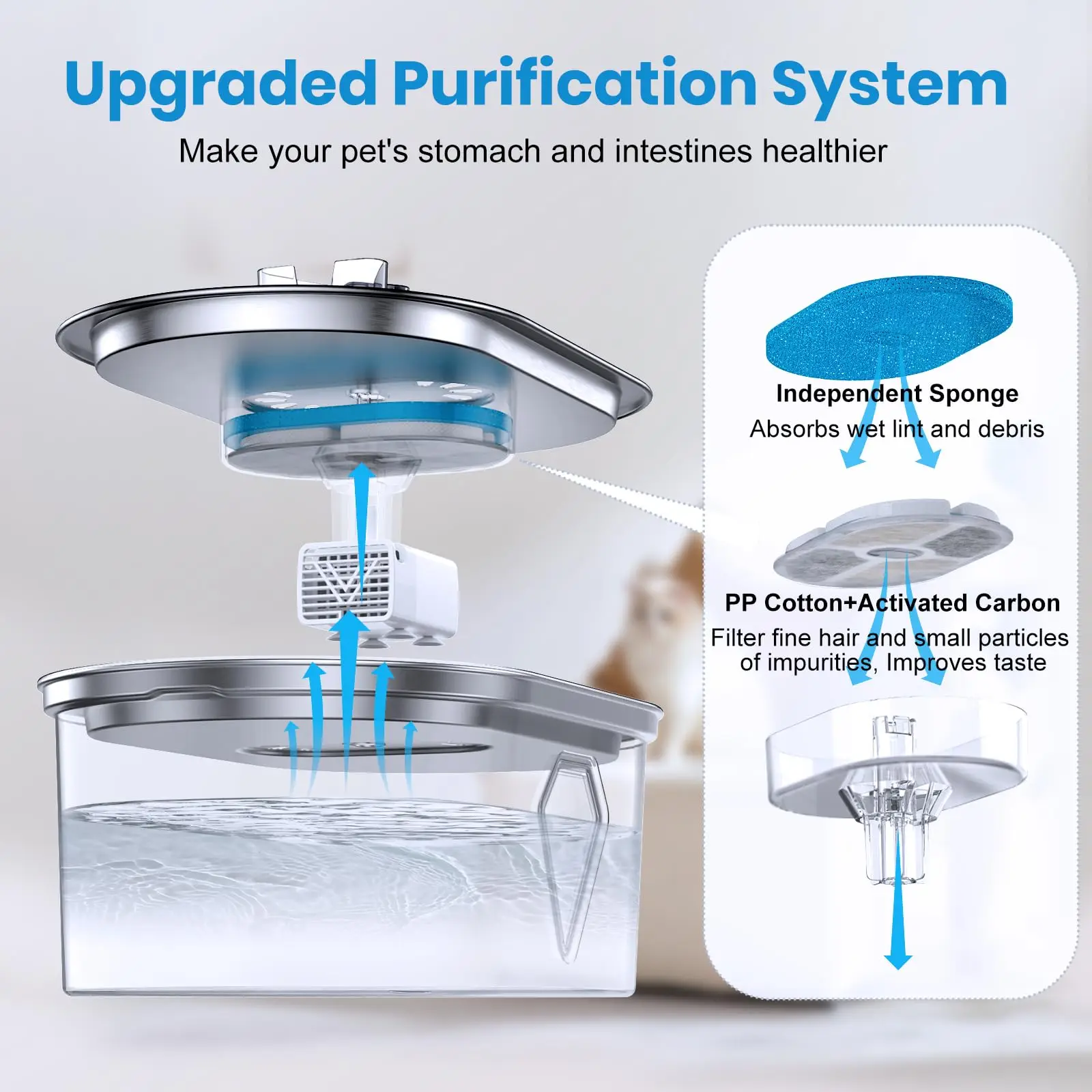 Upgraded Purification System

Make your pet's stomach and intestines healthier

Independent Sponge
Absorbs wet lint and debris

PP Cotton+Activated Carbon
Filter fine hair and small particles of impurities, Improves taste