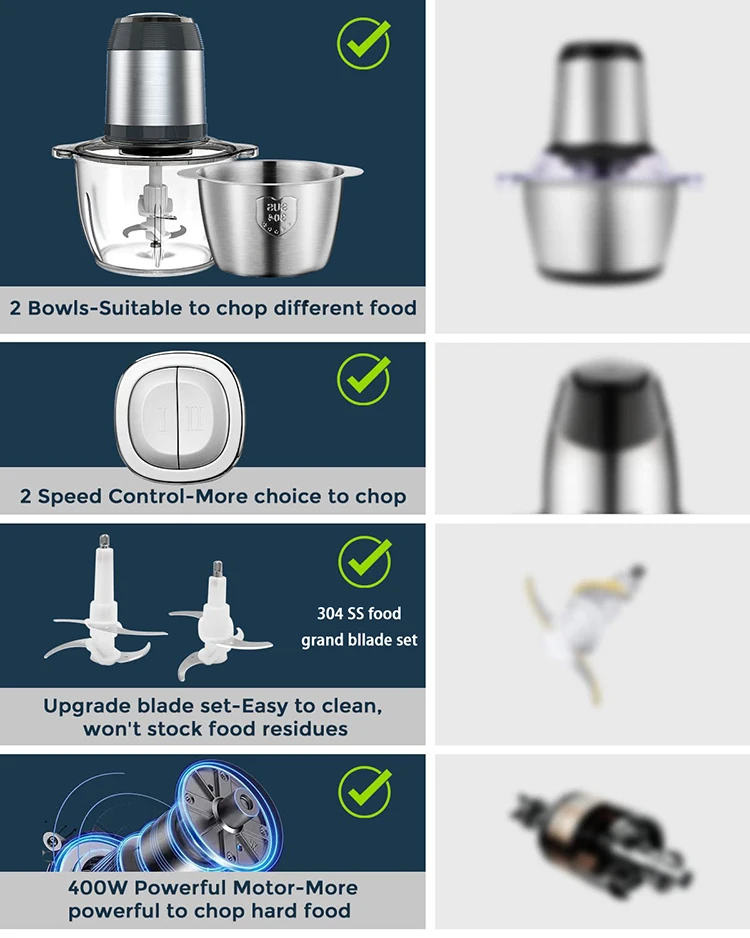 SUS 304

2 Bowls-Suitable to chop different food

I II

2 Speed Control-More choice to chop

304 SS food grand bllade set

Upgrade blade set-Easy to clean, won't stock food residues

400W Powerful Motor-More powerful to chop hard food