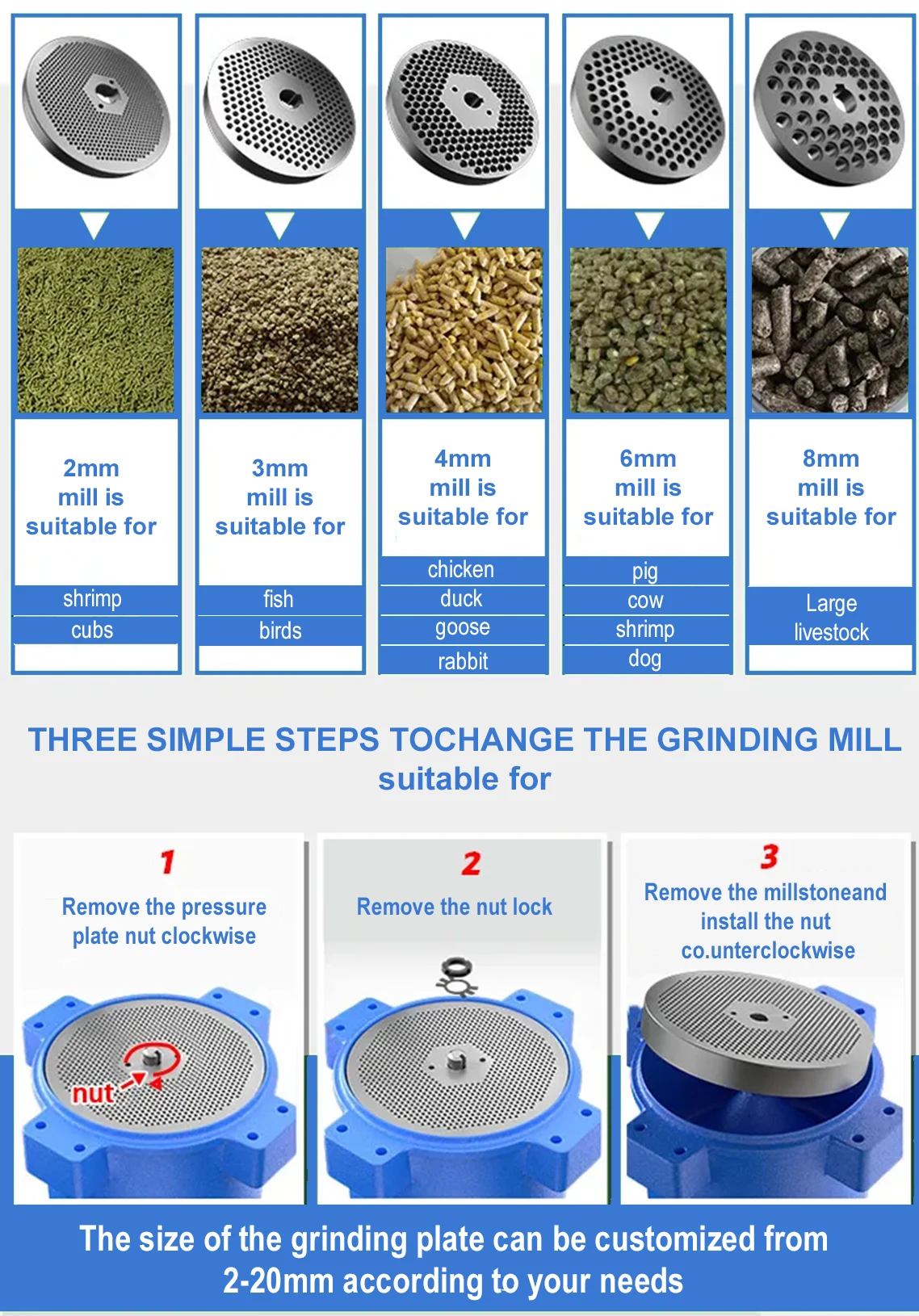 2mm
mill is
suitable for

shrimp
cubs

3mm
mill is
suitable for

fish
birds

4mm
mill is
suitable for

chicken
duck
goose
rabbit

6mm
mill is
suitable for

pig
cow
shrimp
dog

8mm
mill is
suitable for

Large
livestock

THREE SIMPLE STEPS TOCHANGE THE GRINDING MILL
suitable for

1
Remove the pressure plate nut clockwise

nut

2
Remove the nut lock

3
Remove the millstoneand install the nut co.unterclockwise

The size of the grinding plate can be customized from 2-20mm according to your needs